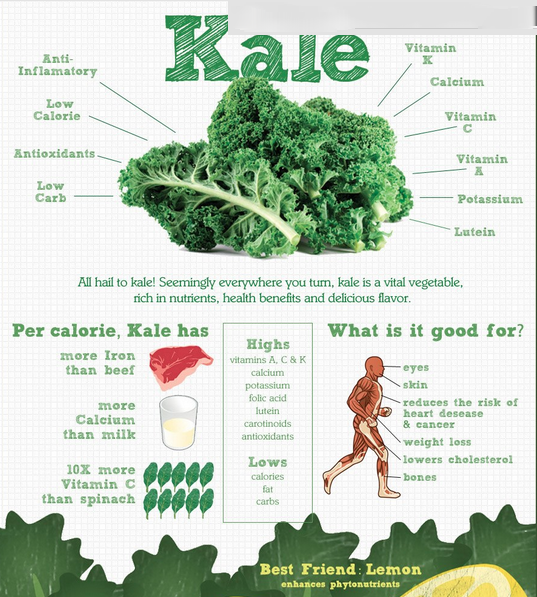 Kale

Anti-Inflamatory

Low Calorie

Antioxidants

Low Carb

Vitamin K

Calcium

Vitamin C

Vitamin A

Potassium

Lutein

All hail to kale! Seemingly everywhere you turn, kale is a vital vegetable, rich in nutrients, health benefits and delicious flavor.

Per calorie, Kale has

more Iron than beef

more Calcium than milk

10X more Vitamin C than spinach

Highs
vitamins A, C & K
calcium
potassium
folic acid
lutein
carotinoids
antioxidants

Lows
calories
fat
carbs

What is it good for?

eyes

skin

reduces the risk of heart desease & cancer

weight loss

lowers cholesterol

bones

Best Friend: Lemon
enhances phytonutrients