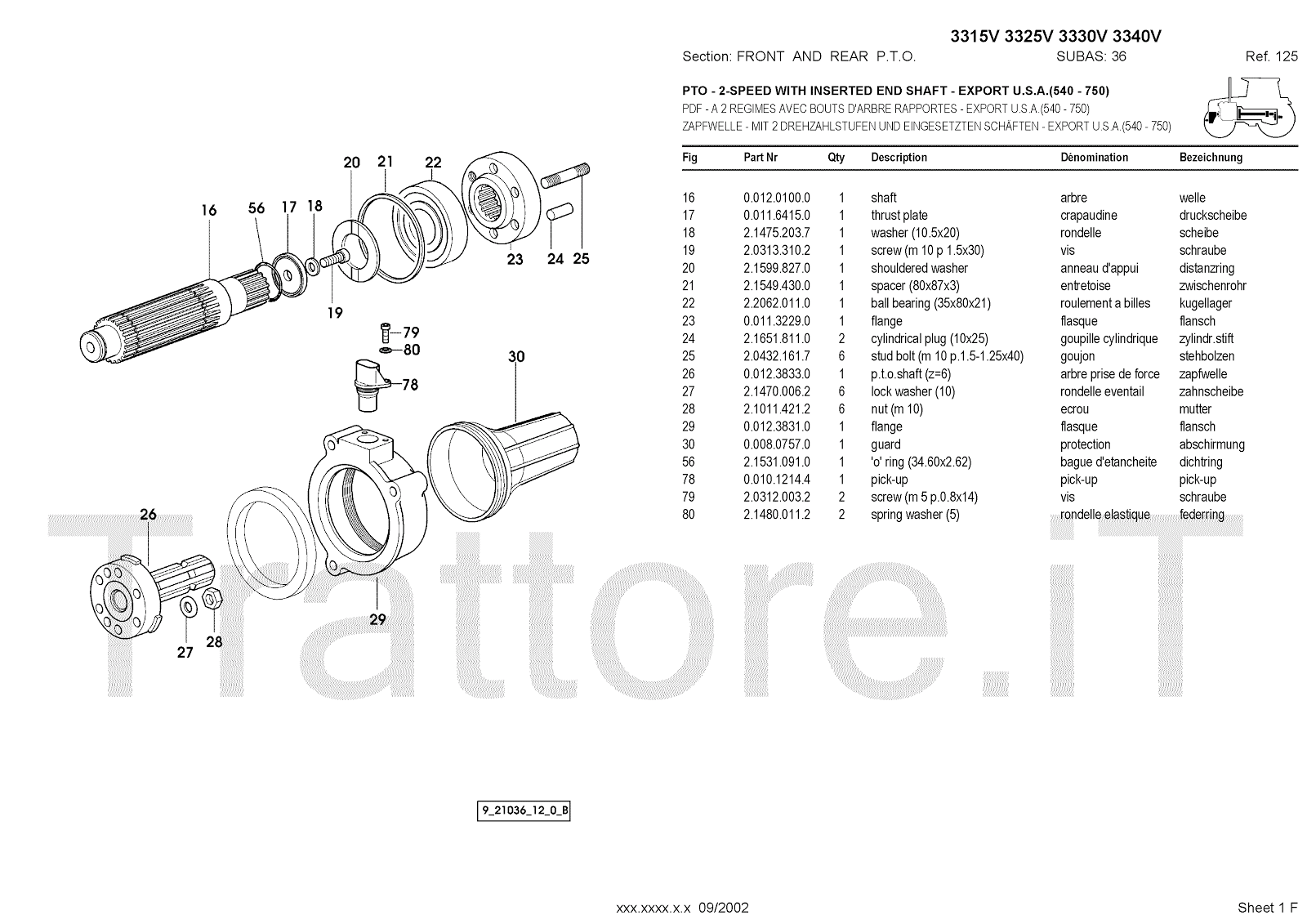 3315V 3325V 3330V 3340V

Section: FRONT AND REAR P.T.O. SUBAS: 36 Ref. 125

PTO - 2-SPEED WITH INSERTED END SHAFT - EXPORT U.S.A.(540 - 750)
PDF - A 2 REGIMES AVEC BOUTS D'ARBRE RAPPORTES - EXPORT U.S.A.(540 - 750)
ZAPFWELLE - MIT 2 DREHZAHLSTUFEN UND EINGESETZTEN SCHÄFTEN - EXPORT U.S.A.(540 - 750)

| Fig | Part Nr | Qty | Description | Dénomination | Bezeichnung |
|---|---|---|---|---|---|
| 16 | 0.012.0100.0 | 1 | shaft | arbre | welle |
| 17 | 0.011.6415.0 | 1 | thrust plate | crapaudine | druckscheibe |
| 18 | 2.1475.203.7 | 1 | washer (10.5x20) | rondelle | scheibe |
| 19 | 2.0313.310.2 | 1 | screw (m 10 p 1.5x30) | vis | schraube |
| 20 | 2.1599.827.0 | 1 | shouldered washer | anneau d'appui | distanzring |
| 21 | 2.1549.430.0 | 1 | spacer (80x87x3) | entretoise | zwischenrohr |
| 22 | 2.2062.011.0 | 1 | ball bearing (35x80x21) | roulement a billes | kugellager |
| 23 | 0.011.3229.0 | 1 | flange | flasque | flansch |
| 24 | 2.1651.811.0 | 2 | cylindrical plug (10x25) | goupille cylindrique | zylindr.stift |
| 25 | 2.0432.161.7 | 6 | stud bolt (m 10 p.1.5-1.25x40) | goujon | stehbolzen |
| 26 | 0.012.3833.0 | 1 | p.t.o.shaft (z=6) | arbre prise de force | zapfwelle |
| 27 | 2.1470.006.2 | 6 | lock washer (10) | rondelle eventail | zahnscheibe |
| 28 | 2.1011.421.2 | 6 | nut (m 10) | ecrou | mutter |
| 29 | 0.012.3831.0 | 1 | flange | flasque | flansch |
| 30 | 0.008.0757.0 | 1 | guard | protection | abschirmung |
| 56 | 2.1531.091.0 | 1 | 'o' ring (34.60x2.62) | bague d'etancheite | dichtring |
| 78 | 0.010.1214.4 | 1 | pick-up | pick-up | pick-up |
| 79 | 2.0312.003.2 | 2 | screw (m 5 p.0.8x14) | vis | schraube |
| 80 | 2.1480.011.2 | 2 | spring washer (5) | rondelle elastique | federring |

16 56 17 18 20 21 22 23 24 25 19 79 80 78 30 26 27 28 29

Trattore.iT

9_21036_12_0_B

xxx.xxxx.x.x 09/2002 Sheet 1 F