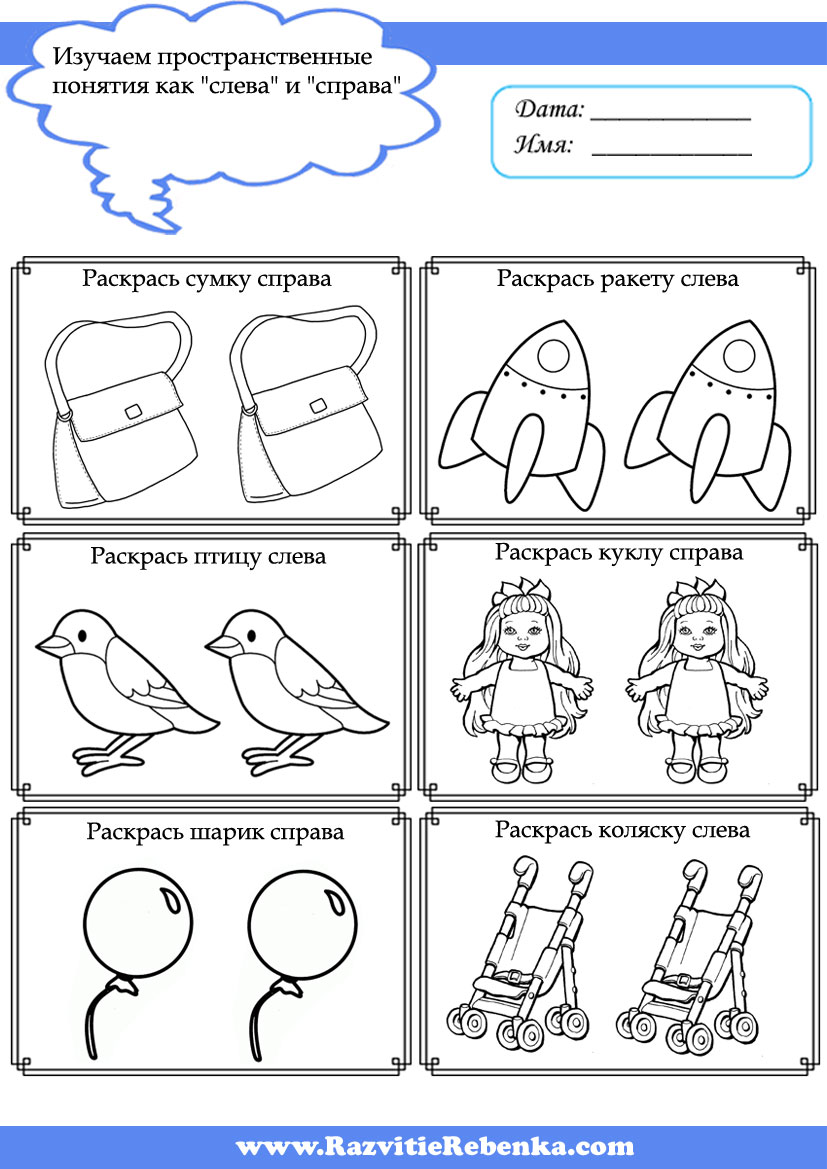 Изучаем пространственные понятия как "слева" и "справа"

Дата: ____________
Имя: ____________

Раскрась сумку справа

Раскрась ракету слева

Раскрась птицу слева

Раскрась куклу справа

Раскрась шарик справа

Раскрась коляску слева

www.RazvitieRebenka.com