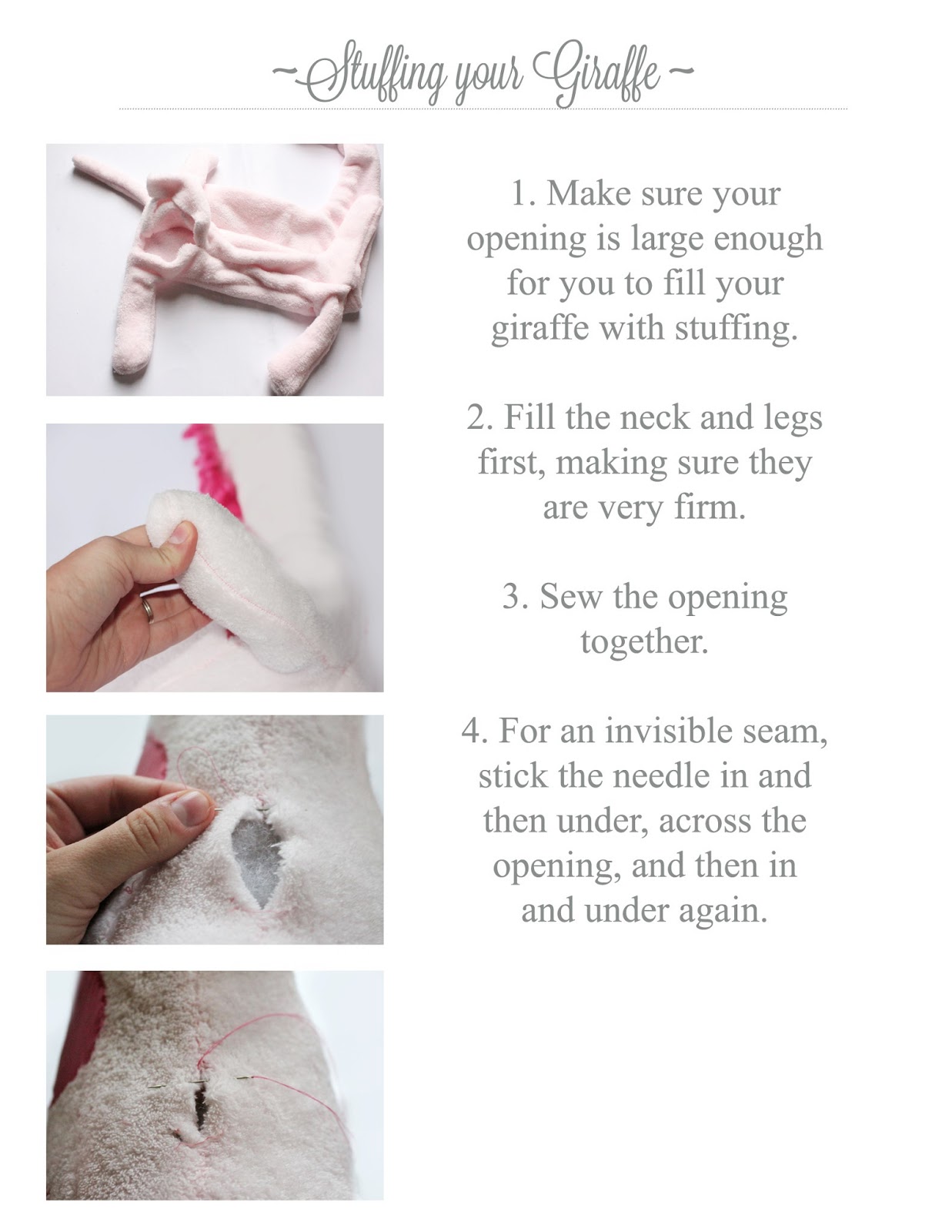 ~Stuffing your Giraffe~

1. Make sure your opening is large enough for you to fill your giraffe with stuffing.

2. Fill the neck and legs first, making sure they are very firm.

3. Sew the opening together.

4. For an invisible seam, stick the needle in and then under, across the opening, and then in and under again.