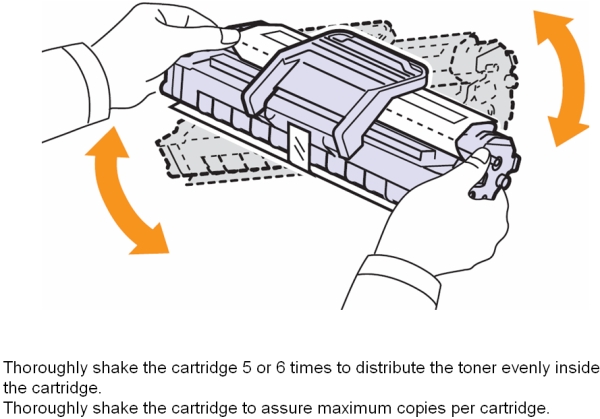 Thoroughly shake the cartridge 5 or 6 times to distribute the toner evenly inside the cartridge.
Thoroughly shake the cartridge to assure maximum copies per cartridge.