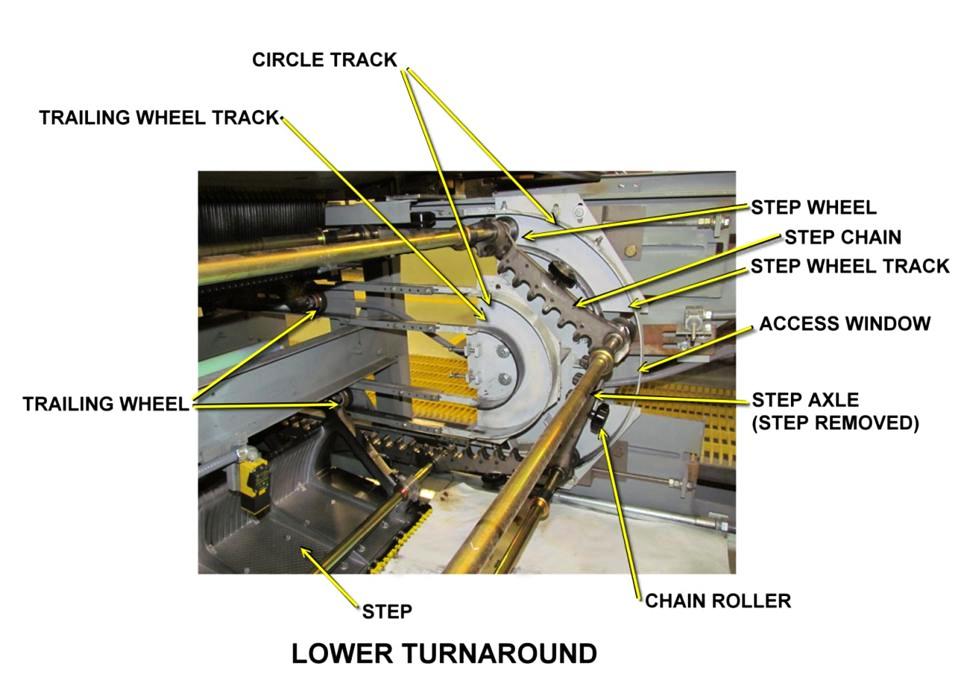 CIRCLE TRACK

TRAILING WHEEL TRACK

STEP WHEEL

STEP CHAIN

STEP WHEEL TRACK

ACCESS WINDOW

TRAILING WHEEL

STEP AXLE
(STEP REMOVED)

STEP

CHAIN ROLLER

LOWER TURNAROUND