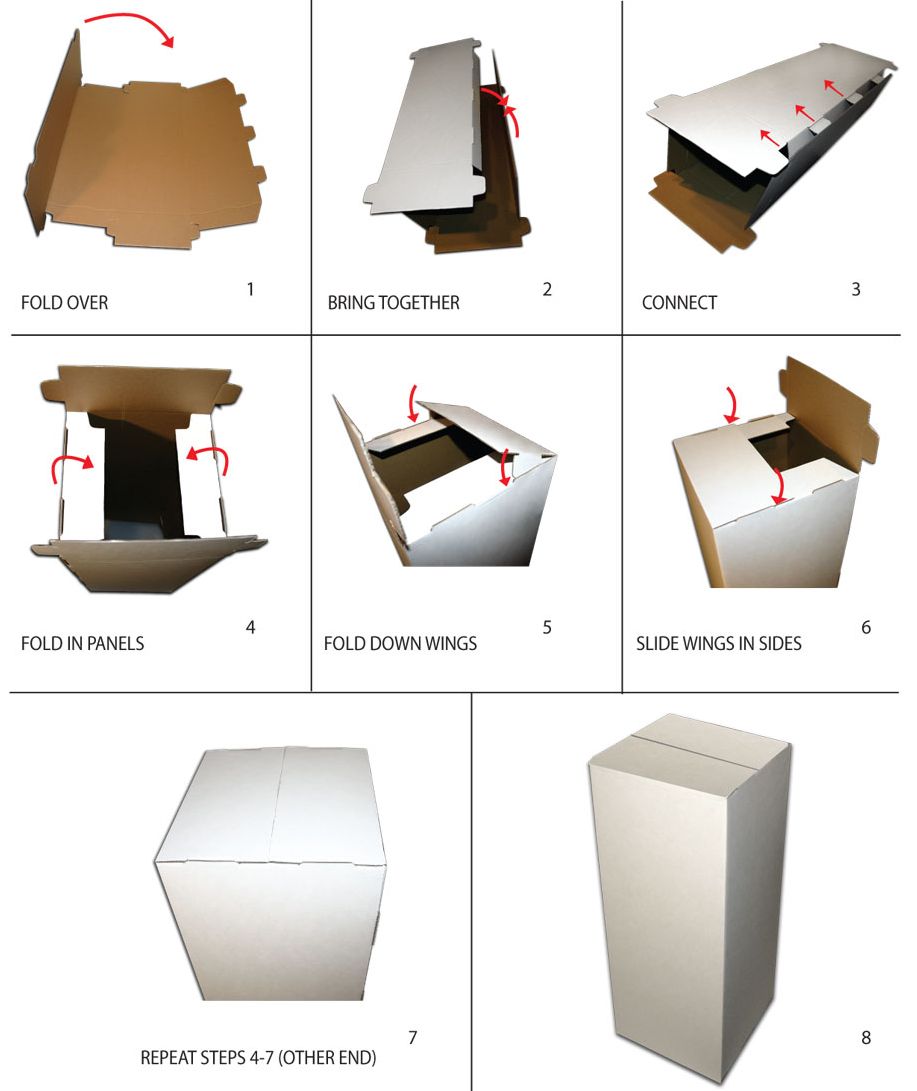 FOLD OVER 1

BRING TOGETHER 2

CONNECT 3

FOLD IN PANELS 4

FOLD DOWN WINGS 5

SLIDE WINGS IN SIDES 6

REPEAT STEPS 4-7 (OTHER END) 7

8