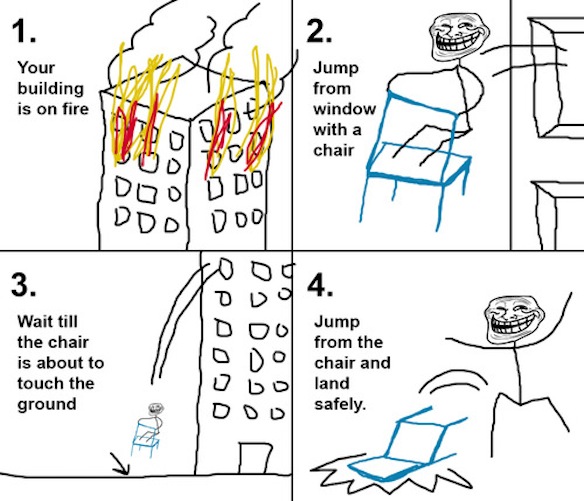 1.

Your building is on fire

2.

Jump from window with a chair

3.

Wait till the chair is about to touch the ground

4.

Jump from the chair and land safely.