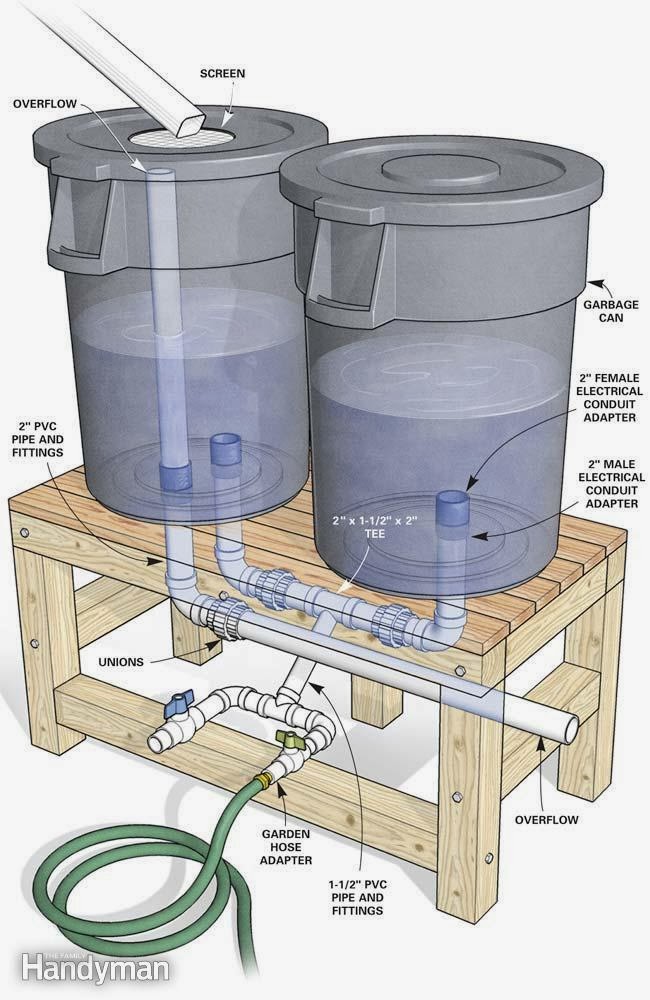 SCREEN

OVERFLOW

GARBAGE CAN

2" FEMALE ELECTRICAL CONDUIT ADAPTER

2" PVC PIPE AND FITTINGS

2" MALE ELECTRICAL CONDUIT ADAPTER

2" x 1-1/2" x 2" TEE

UNIONS

OVERFLOW

GARDEN HOSE ADAPTER

1-1/2" PVC PIPE AND FITTINGS

THE FAMILY Handyman