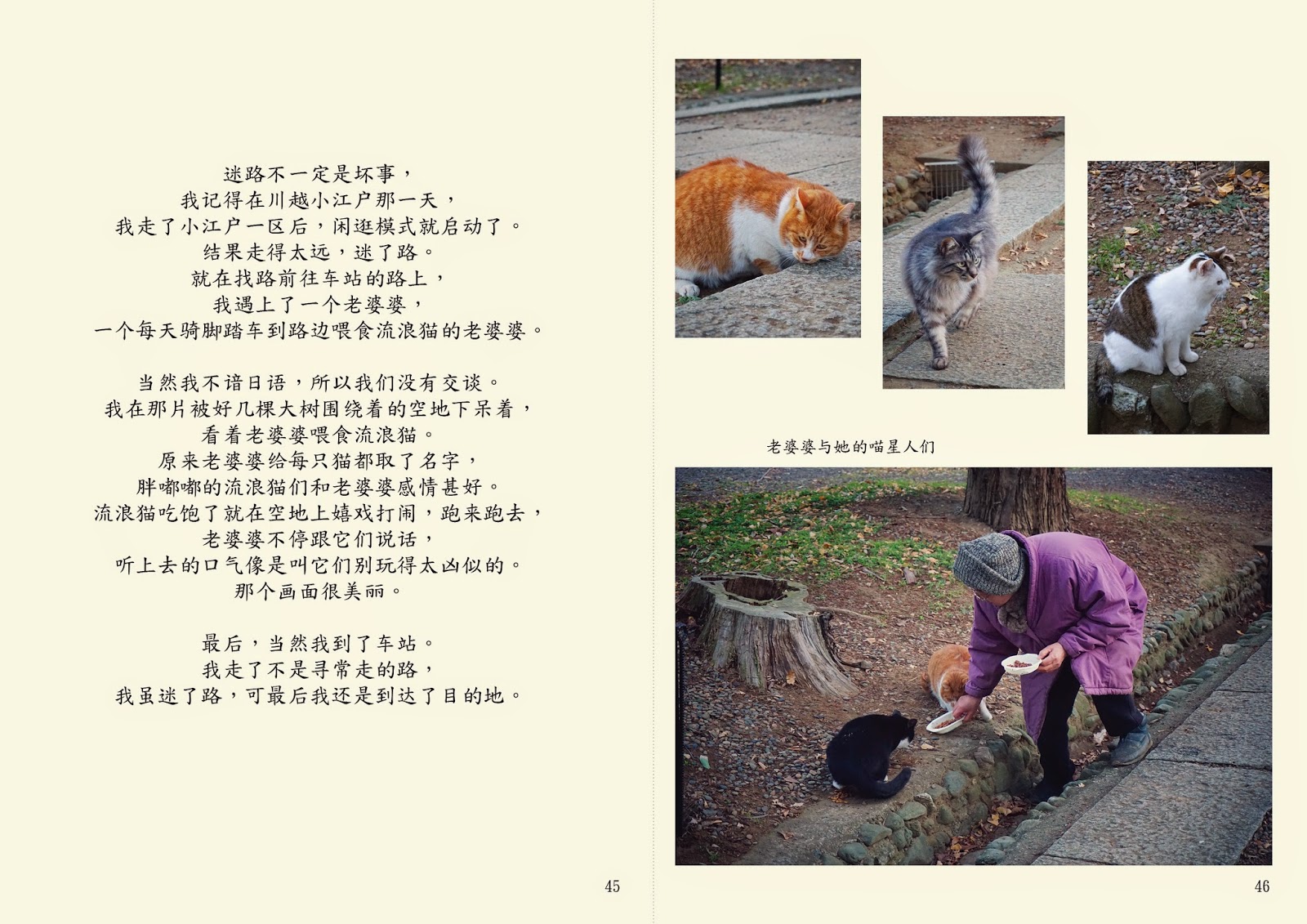 迷路不一定是坏事，
我记得在川越小江户那一天，
我走了小江户一区后，闲逛模式就启动了。
结果走得太远，迷了路。
就在找路前往车站的路上，
我遇上了一个老婆婆，
一个每天骑脚踏车到路边喂食流浪猫的老婆婆。

当然我不谙日语，所以我们没有交谈。
我在那片被好几棵大树围绕着的空地下呆着，
看着老婆婆喂食流浪猫。
原来老婆婆给每只猫都取了名字，
胖嘟嘟的流浪猫们和老婆婆感情甚好。
流浪猫吃饱了就在空地上嬉戏打闹，跑来跑去，
老婆婆不停跟它们说话，
听上去的口气像是叫它们别玩得太凶似的。
那个画面很美丽。

最后，当然我到了车站。
我走了不是寻常走的路，
我虽迷了路，可最后我还是到达了目的地。

45

老婆婆与她的喵星人们

46