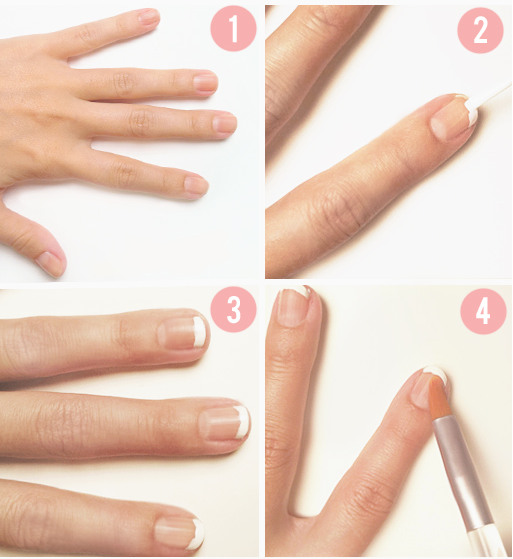 1

2

3

4