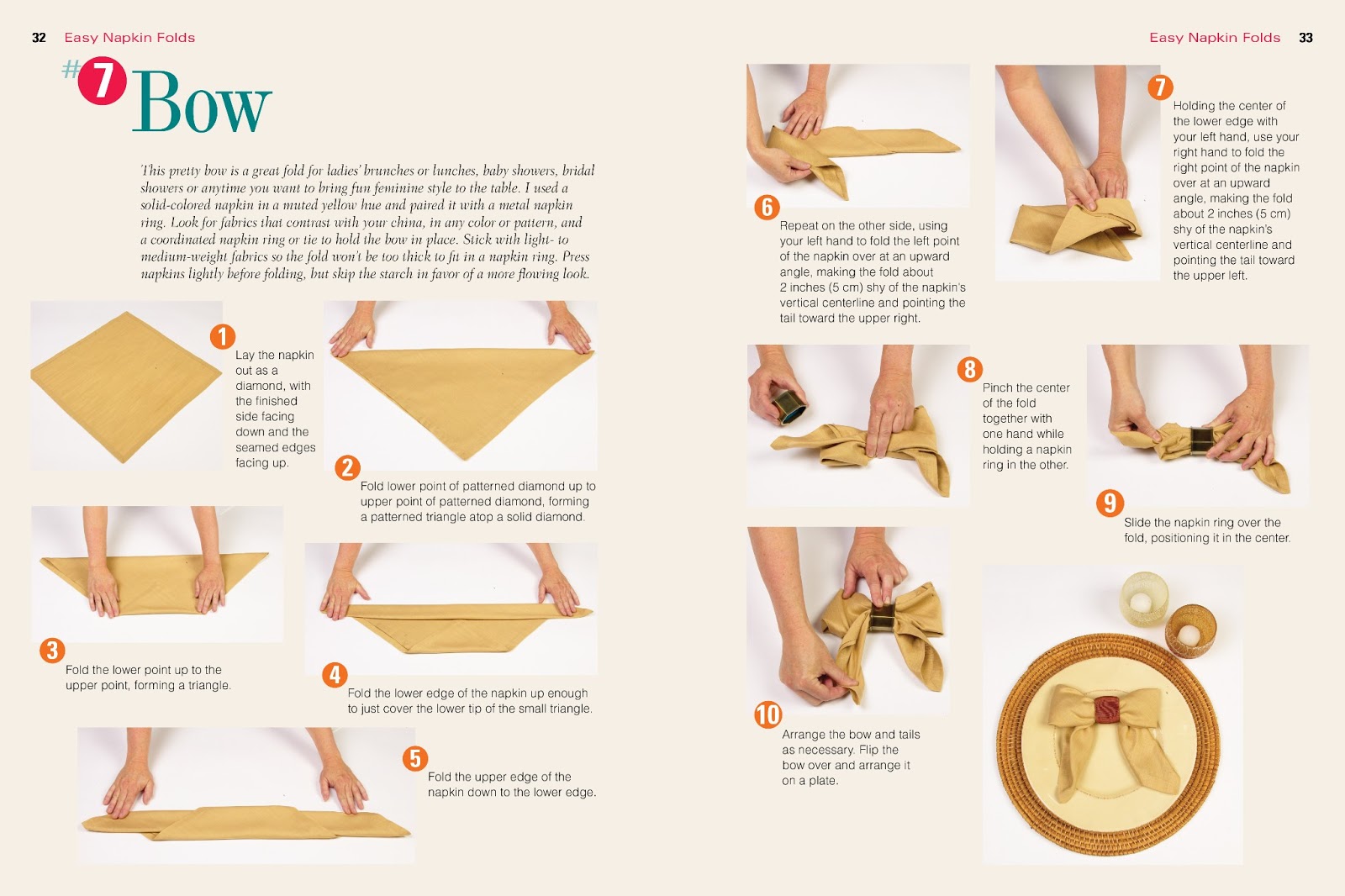 32 Easy Napkin Folds

#7 Bow

This pretty bow is a great fold for ladies' brunches or lunches, baby showers, bridal showers or anytime you want to bring fun feminine style to the table. I used a solid-colored napkin in a muted yellow hue and paired it with a metal napkin ring. Look for fabrics that contrast with your china, in any color or pattern, and a coordinated napkin ring or tie to hold the bow in place. Stick with light- to medium-weight fabrics so the fold won't be too thick to fit in a napkin ring. Press napkins lightly before folding, but skip the starch in favor of a more flowing look.

1 Lay the napkin out as a diamond, with the finished side facing down and the seamed edges facing up.

2 Fold lower point of patterned diamond up to upper point of patterned diamond, forming a patterned triangle atop a solid diamond.

3 Fold the lower point up to the upper point, forming a triangle.

4 Fold the lower edge of the napkin up enough to just cover the lower tip of the small triangle.

5 Fold the upper edge of the napkin down to the lower edge.

Easy Napkin Folds 33

6 Repeat on the other side, using your left hand to fold the left point of the napkin over at an upward angle, making the fold about 2 inches (5 cm) shy of the napkin's vertical centerline and pointing the tail toward the upper right.

7 Holding the center of the lower edge with your left hand, use your right hand to fold the right point of the napkin over at an upward angle, making the fold about 2 inches (5 cm) shy of the napkin's vertical centerline and pointing the tail toward the upper left.

8 Pinch the center of the fold together with one hand while holding a napkin ring in the other.

9 Slide the napkin ring over the fold, positioning it in the center.

10 Arrange the bow and tails as necessary. Flip the bow over and arrange it on a plate.