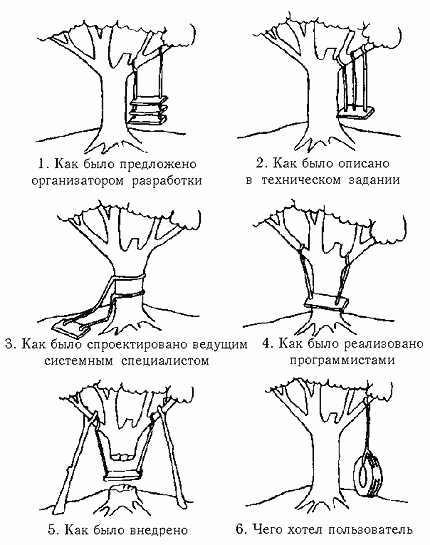 1. Как было предложено организатором разработки

2. Как было описано в техническом задании

3. Как было спроектировано ведущим системным специалистом

4. Как было реализовано программистами

5. Как было внедрено

6. Чего хотел пользователь