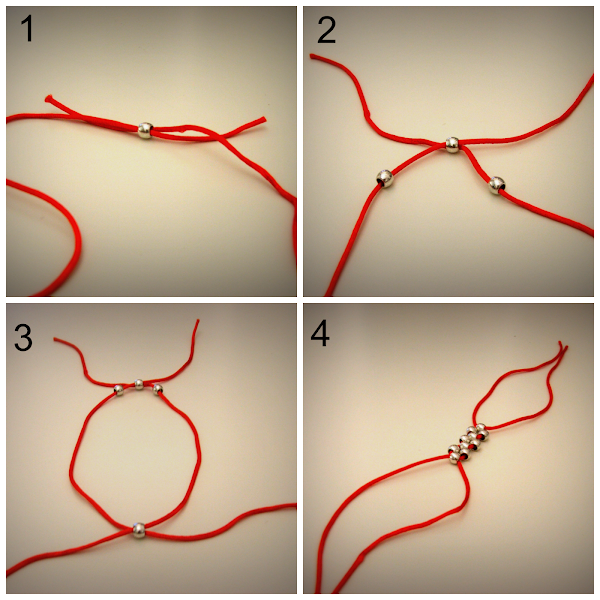 1

2

3

4