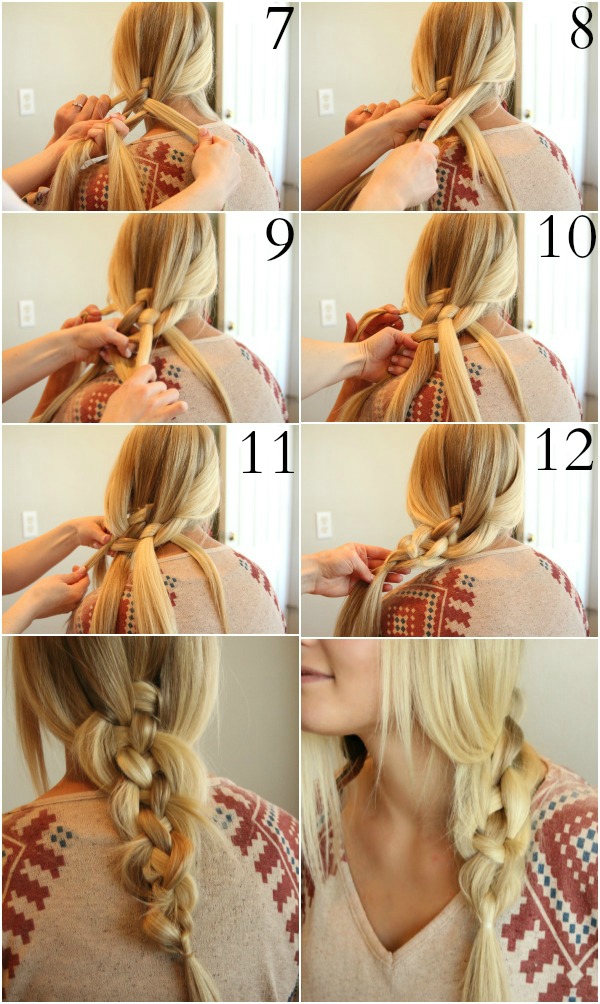 7
8
9
10
11
12