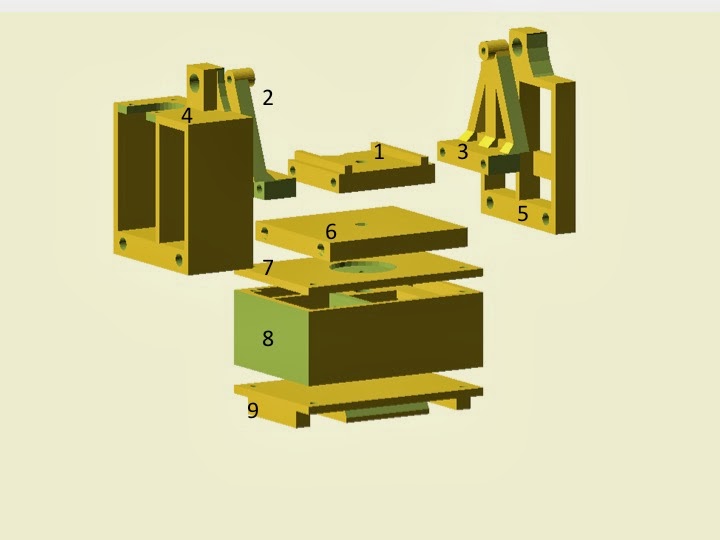 4
2
1
3
5
6
7
8
9