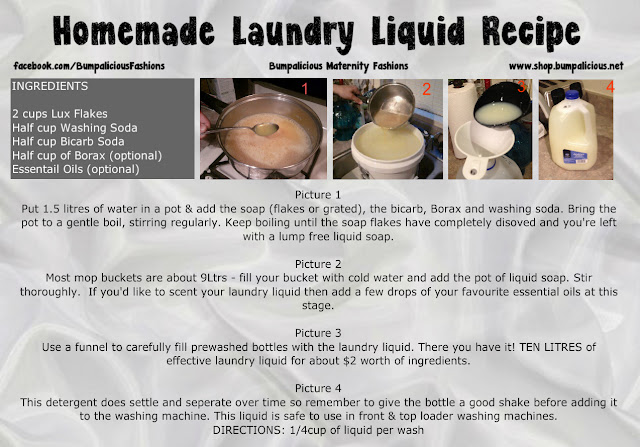 Homemade Laundry Liquid Recipe

facebook.com/BumpaliciousFashions

Bumpalicious Maternity Fashions

www.shop.bumpalicious.net

INGREDIENTS

2 cups Lux Flakes
Half cup Washing Soda
Half cup Bicarb Soda
Half cup of Borax (optional)
Essentail Oils (optional)

1

2

3

4

Picture 1
Put 1.5 litres of water in a pot & add the soap (flakes or grated), the bicarb, Borax and washing soda. Bring the pot to a gentle boil, stirring regularly. Keep boiling until the soap flakes have completely disoved and you're left with a lump free liquid soap.

Picture 2
Most mop buckets are about 9Ltrs - fill your bucket with cold water and add the pot of liquid soap. Stir thoroughly. If you'd like to scent your laundry liquid then add a few drops of your favourite essential oils at this stage.

Picture 3
Use a funnel to carefully fill prewashed bottles with the laundry liquid. There you have it! TEN LITRES of effective laundry liquid for about $2 worth of ingredients.

Picture 4
This detergent does settle and seperate over time so remember to give the bottle a good shake before adding it to the washing machine. This liquid is safe to use in front & top loader washing machines.
DIRECTIONS: 1/4cup of liquid per wash