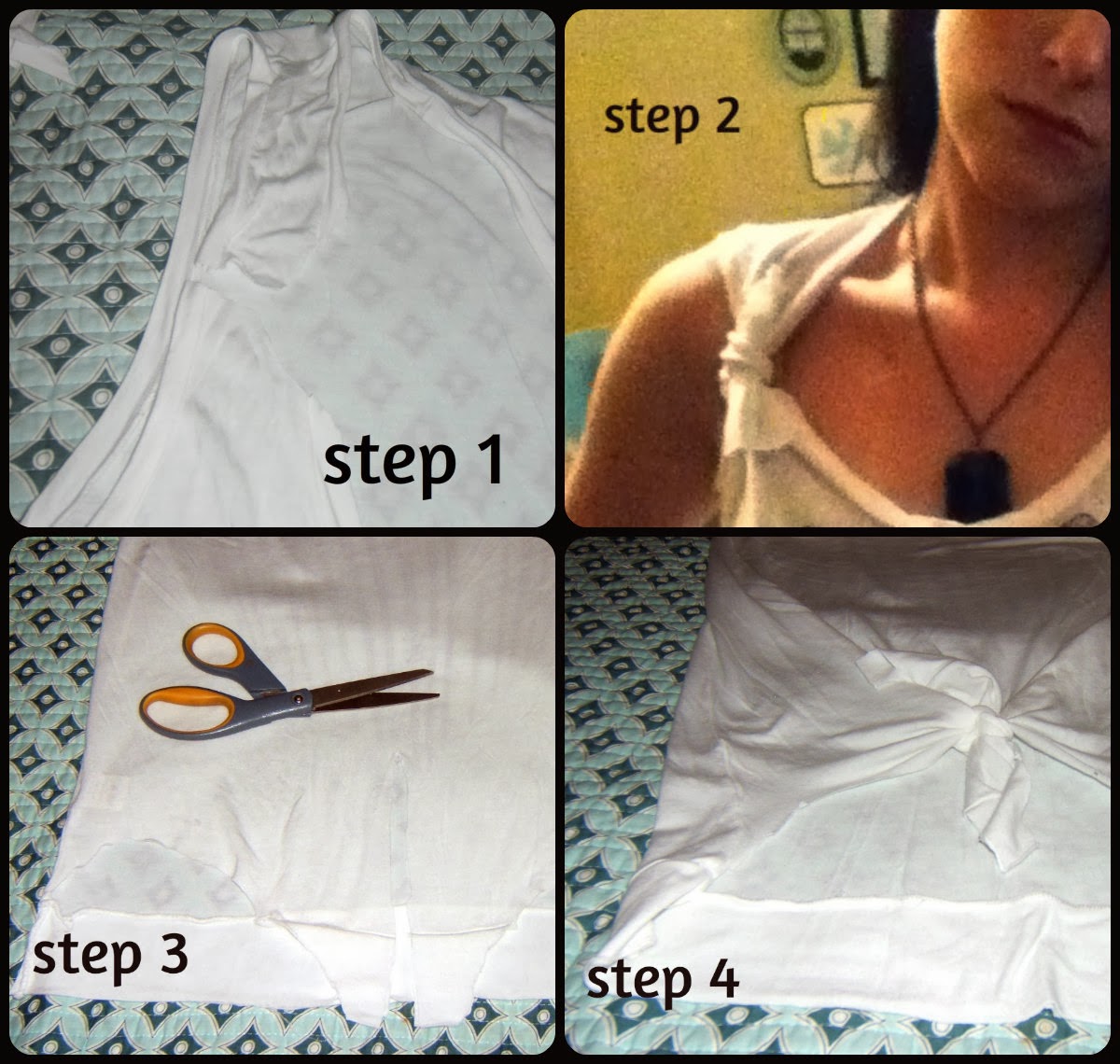 step 1

step 2

step 3

step 4