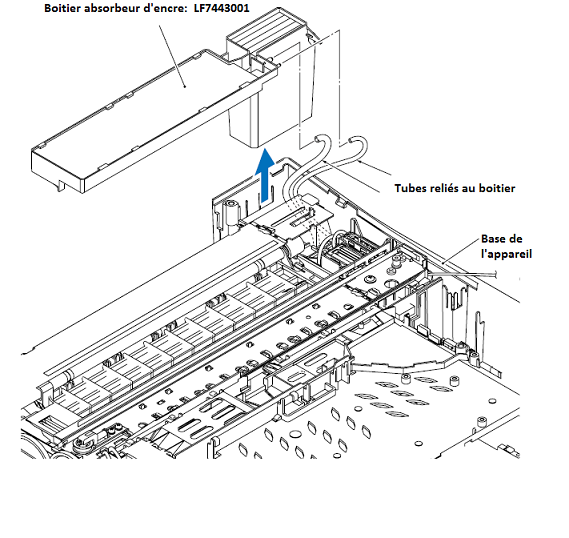 Boitier absorbeur d'encre: LF7443001

Tubes reliés au boitier

Base de l'appareil