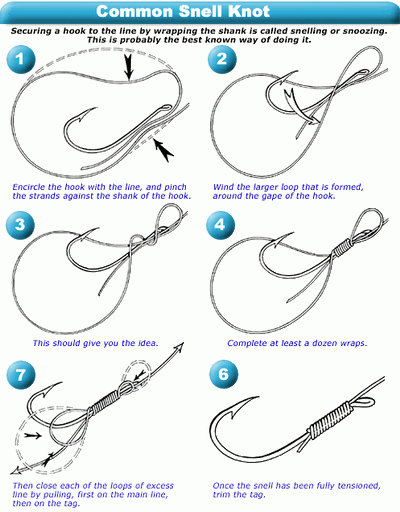 Common Snell Knot

Securing a hook to the line by wrapping the shank is called snelling or snoozing. This is probably the best known way of doing it.

1

Encircle the hook with the line, and pinch the strands against the shank of the hook.

2

Wind the larger loop that is formed, around the gape of the hook.

3

This should give you the idea.

4

Complete at least a dozen wraps.

7

Then close each of the loops of excess line by pulling, first on the main line, then on the tag.

6

Once the snell has been fully tensioned, trim the tag.