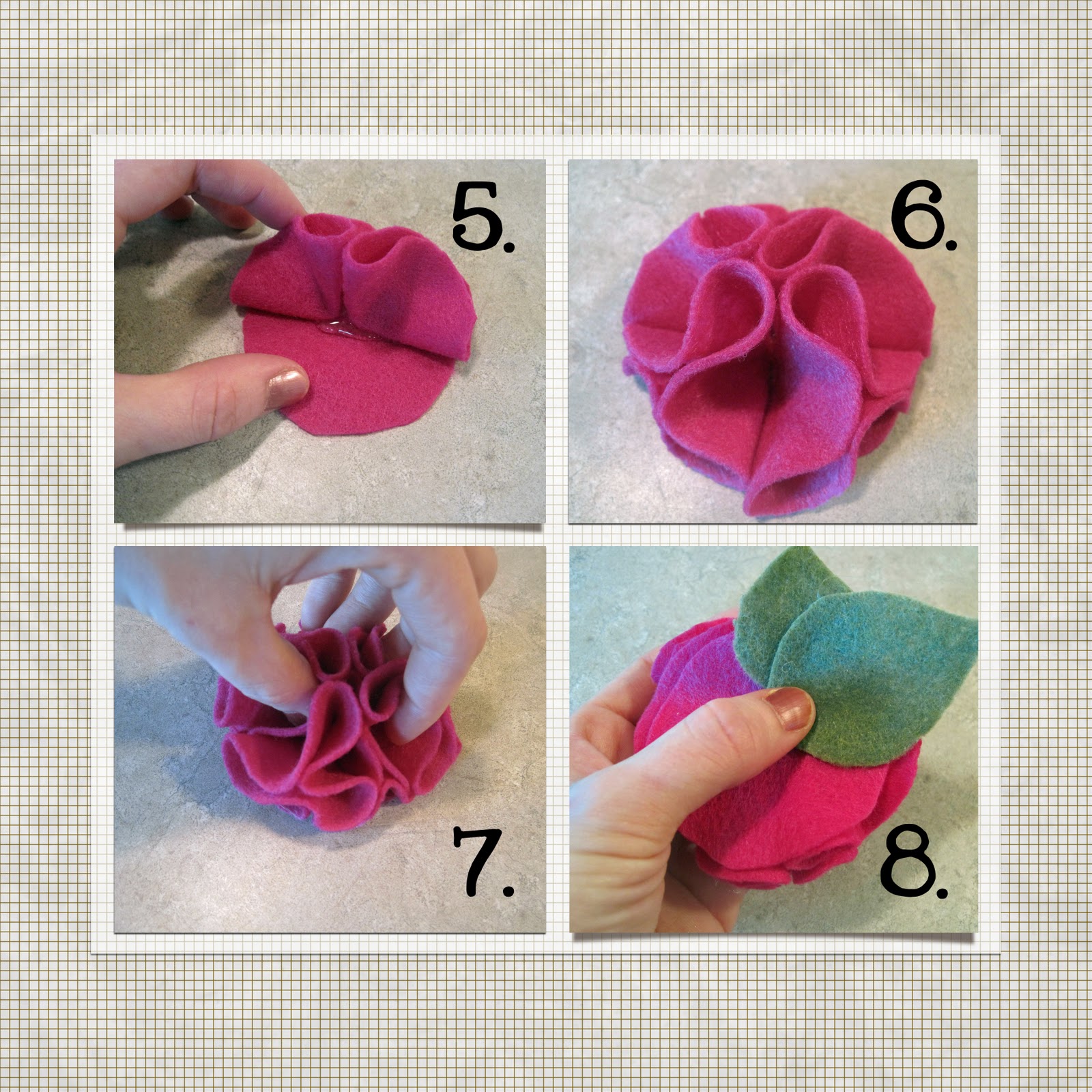 5.

6.

7.

8.