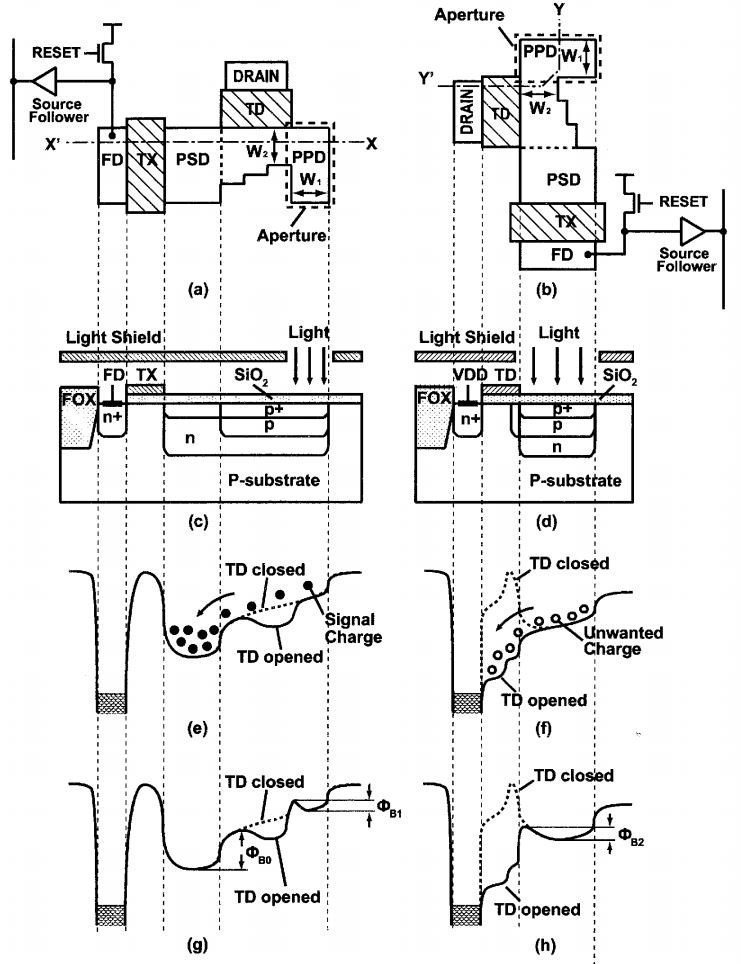 RESET
Source Follower
DRAIN
TD
X'
FD
TX
PSD
$W_2$
PPD
$W_1$
X
Aperture
(a)

Aperture
Y
PPD
$W_1$
Y'
DRAIN
TD
$W_2$
PSD
RESET
TX
FD
Source Follower
(b)

Light Shield
Light
FD
TX
$SiO_2$
FOX
n+
p+
p
n
P-substrate
(c)

Light Shield
Light
VDD
TD
$SiO_2$
FOX
n+
p+
p
n
P-substrate
(d)

TD closed
Signal Charge
TD opened
(e)

TD closed
Unwanted Charge
TD opened
(f)

TD closed
$\Phi_{B1}$
$\Phi_{B0}$
TD opened
(g)

TD closed
$\Phi_{B2}$
TD opened
(h)