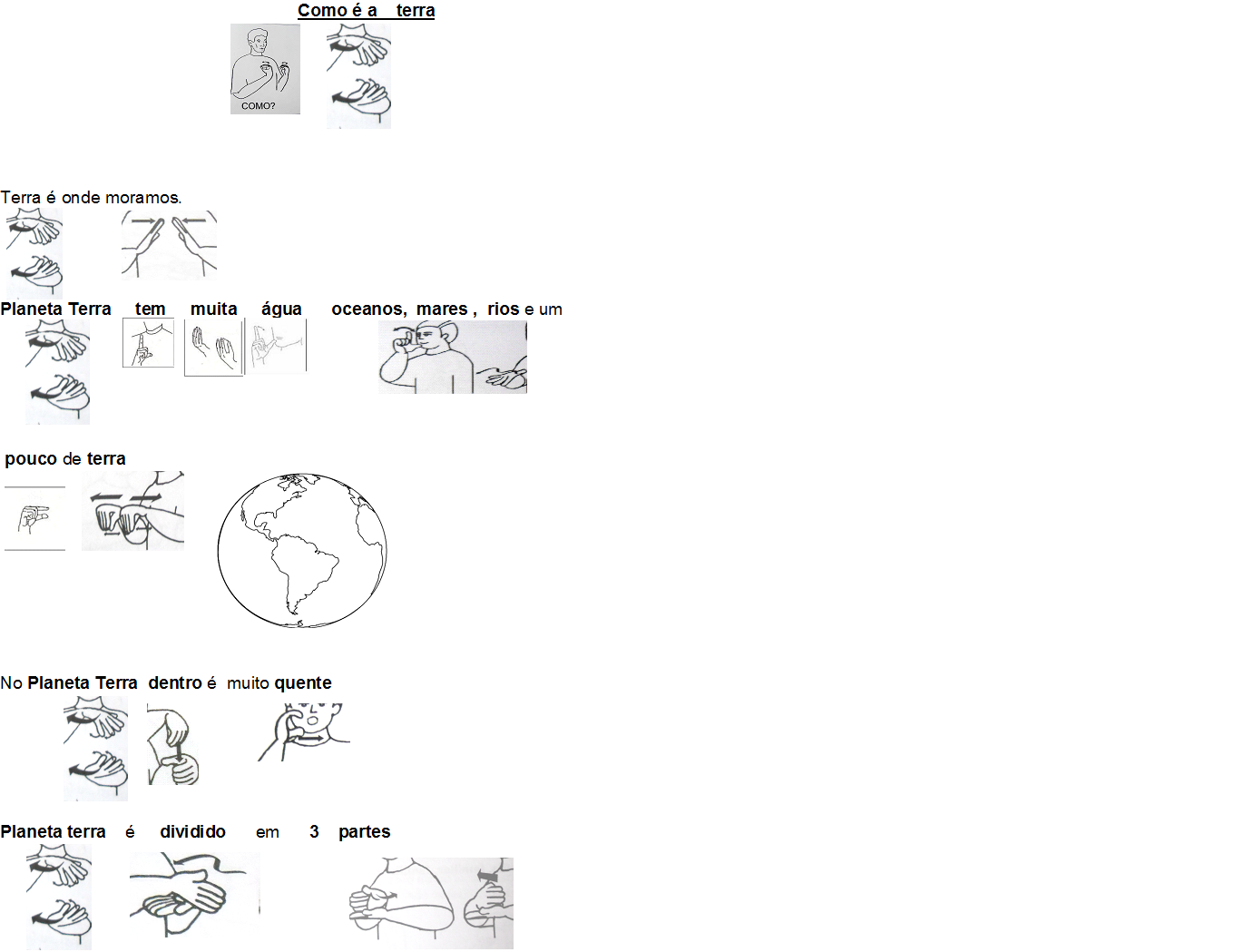 Como é a terra

COMO?

Terra é onde moramos.

Planeta Terra tem muita água oceanos, mares , rios e um

pouco de terra

No Planeta Terra dentro é muito quente

Planeta terra é dividido em 3 partes