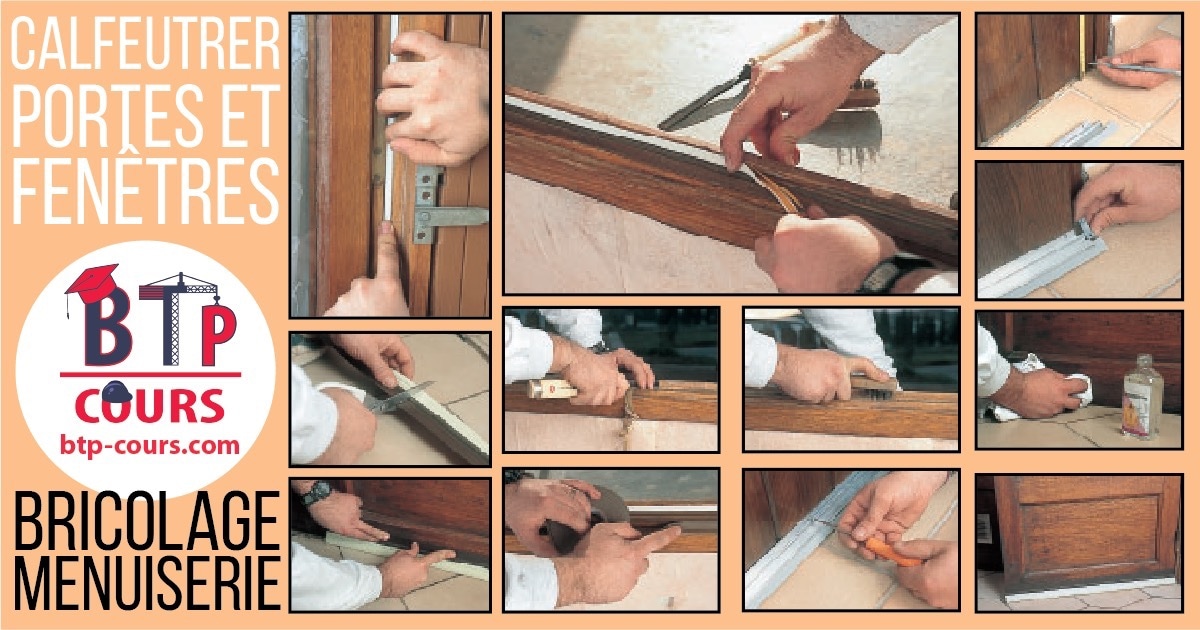 CALFEUTRER PORTES ET FENÊTRES

BTP
COURS
btp-cours.com

BRICOLAGE MENUISERIE