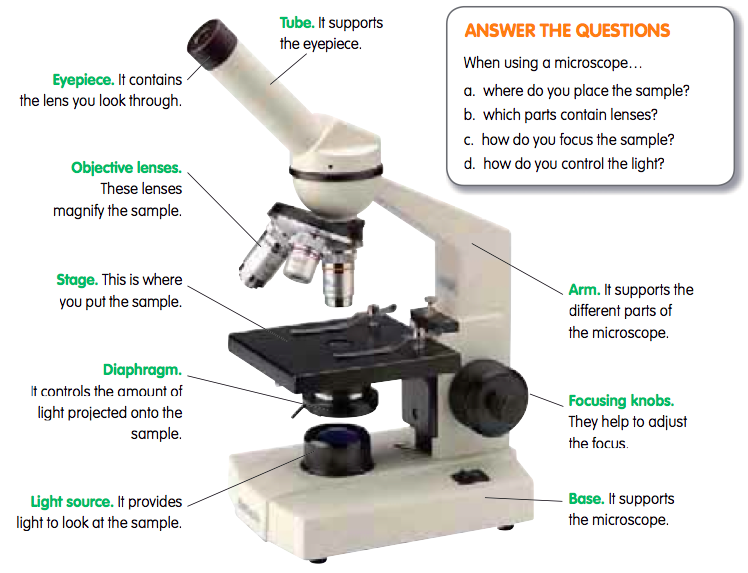 Tube. It supports the eyepiece.

Eyepiece. It contains the lens you look through.

Objective lenses. These lenses magnify the sample.

Stage. This is where you put the sample.

Diaphragm. It controls the amount of light projected onto the sample.

Light source. It provides light to look at the sample.

ANSWER THE QUESTIONS

When using a microscope…

a. where do you place the sample?

b. which parts contain lenses?

c. how do you focus the sample?

d. how do you control the light?

Arm. It supports the different parts of the microscope.

Focusing knobs. They help to adjust the focus.

Base. It supports the microscope.