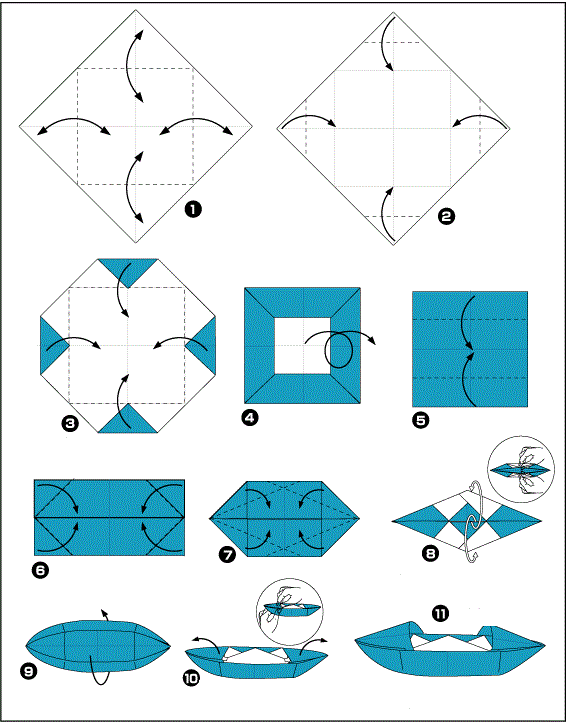 1
2
3
4
5
6
7
8
9
10
11