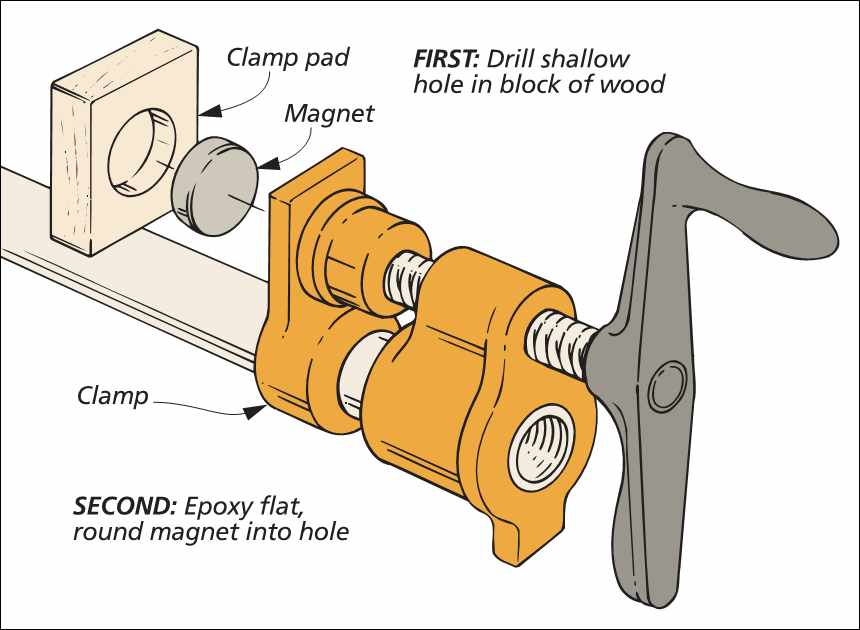 Clamp pad

FIRST: Drill shallow hole in block of wood

Magnet

Clamp

SECOND: Epoxy flat, round magnet into hole