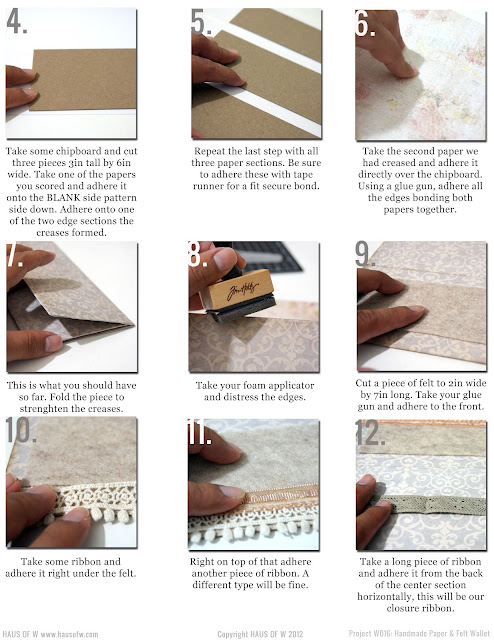 4.

Take some chipboard and cut three pieces 3in tall by 6in wide. Take one of the papers you scored and adhere it onto the BLANK side pattern side down. Adhere onto one of the two edge sections the creases formed.

5.

Repeat the last step with all three paper sections. Be sure to adhere these with tape runner for a fit secure bond.

6.

Take the second paper we had creased and adhere it directly over the chipboard. Using a glue gun, adhere all the edges bonding both papers together.

7.

This is what you should have so far. Fold the piece to strenghten the creases.

8.

Tim Holtz

Take your foam applicator and distress the edges.

9.

Cut a piece of felt to 2in wide by 7in long. Take your glue gun and adhere to the front.

10.

Take some ribbon and adhere it right under the felt.

11.

Right on top of that adhere another piece of ribbon. A different type will be fine.

12.

Take a long piece of ribbon and adhere it from the back of the center section horizontally, this will be our closure ribbon.

HAUS OF W www.hausofw.com

Copyright HAUS OF W 2012

Project W016: Handmade Paper & Felt Wallet