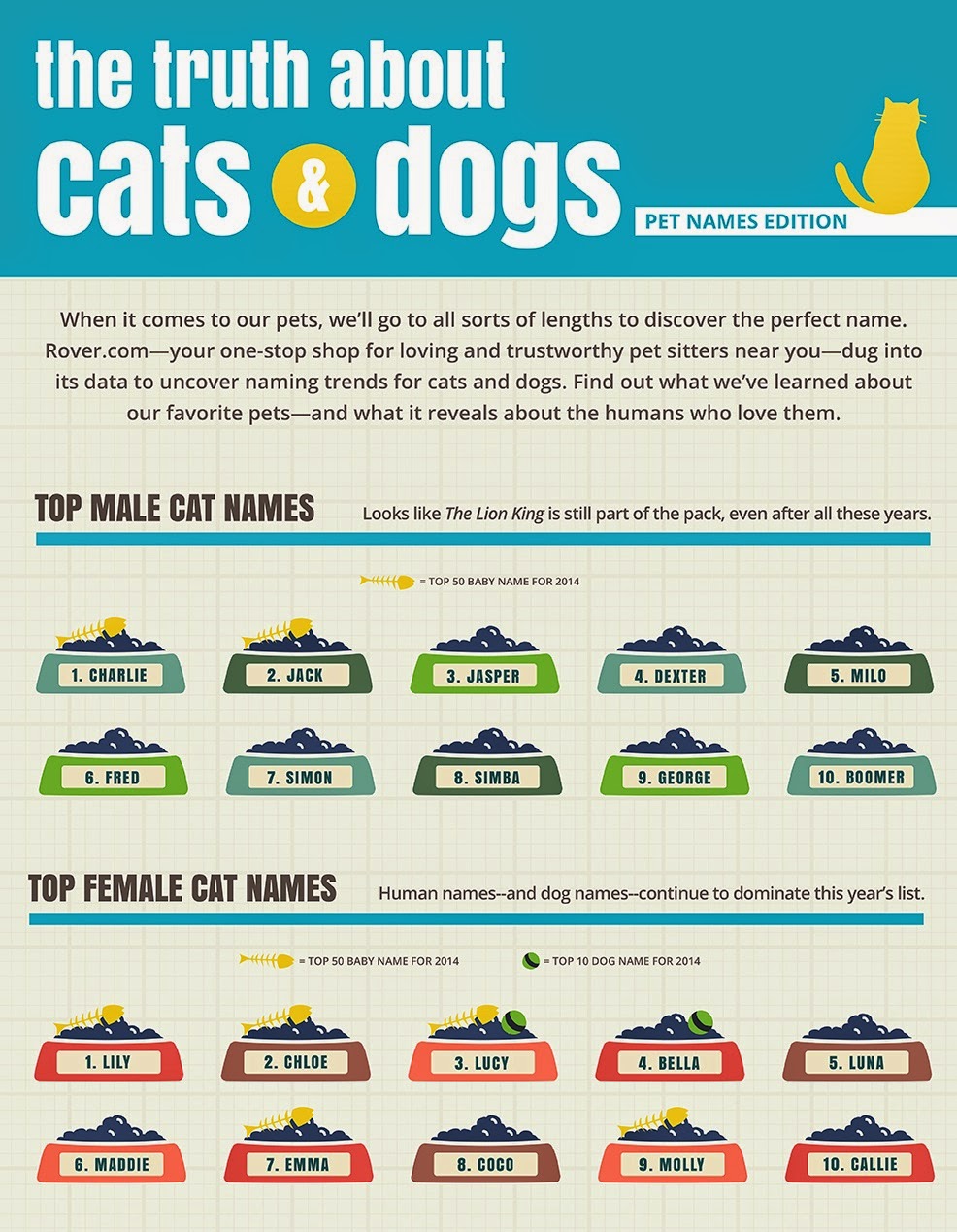 the truth about cats & dogs

PET NAMES EDITION

When it comes to our pets, we'll go to all sorts of lengths to discover the perfect name. Rover.com—your one-stop shop for loving and trustworthy pet sitters near you—dug into its data to uncover naming trends for cats and dogs. Find out what we've learned about our favorite pets—and what it reveals about the humans who love them.

TOP MALE CAT NAMES

Looks like The Lion King is still part of the pack, even after all these years.

= TOP 50 BABY NAME FOR 2014

1. CHARLIE
2. JACK
3. JASPER
4. DEXTER
5. MILO
6. FRED
7. SIMON
8. SIMBA
9. GEORGE
10. BOOMER

TOP FEMALE CAT NAMES

Human names--and dog names--continue to dominate this year's list.

= TOP 50 BABY NAME FOR 2014

= TOP 10 DOG NAME FOR 2014

1. LILY
2. CHLOE
3. LUCY
4. BELLA
5. LUNA
6. MADDIE
7. EMMA
8. COCO
9. MOLLY
10. CALLIE