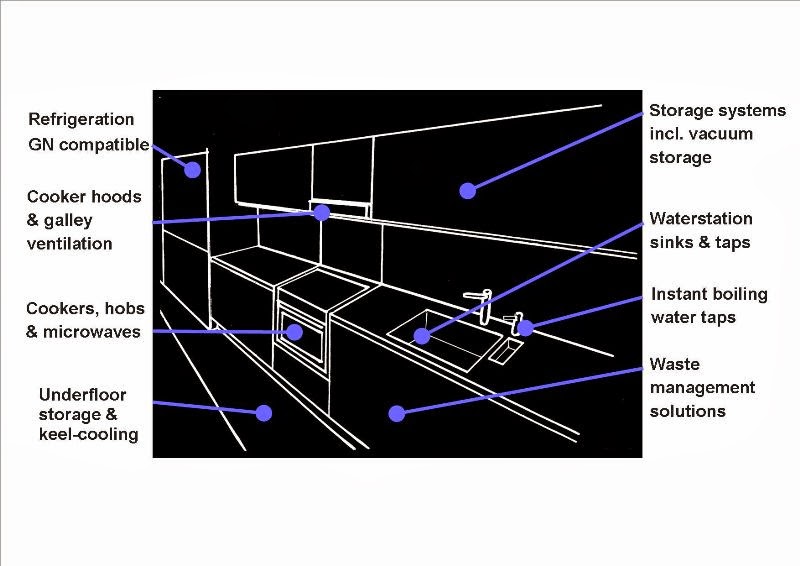 Refrigeration
GN compatible

Cooker hoods
& galley
ventilation

Cookers, hobs
& microwaves

Underfloor
storage &
keel-cooling

Storage systems
incl. vacuum
storage

Waterstation
sinks & taps

Instant boiling
water taps

Waste
management
solutions