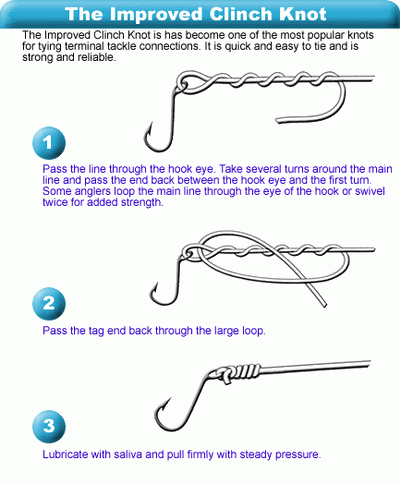 The Improved Clinch Knot

The Improved Clinch Knot is has become one of the most popular knots for tying terminal tackle connections. It is quick and easy to tie and is strong and reliable.

1

Pass the line through the hook eye. Take several turns around the main line and pass the end back between the hook eye and the first turn. Some anglers loop the main line through the eye of the hook or swivel twice for added strength.

2

Pass the tag end back through the large loop.

3

Lubricate with saliva and pull firmly with steady pressure.