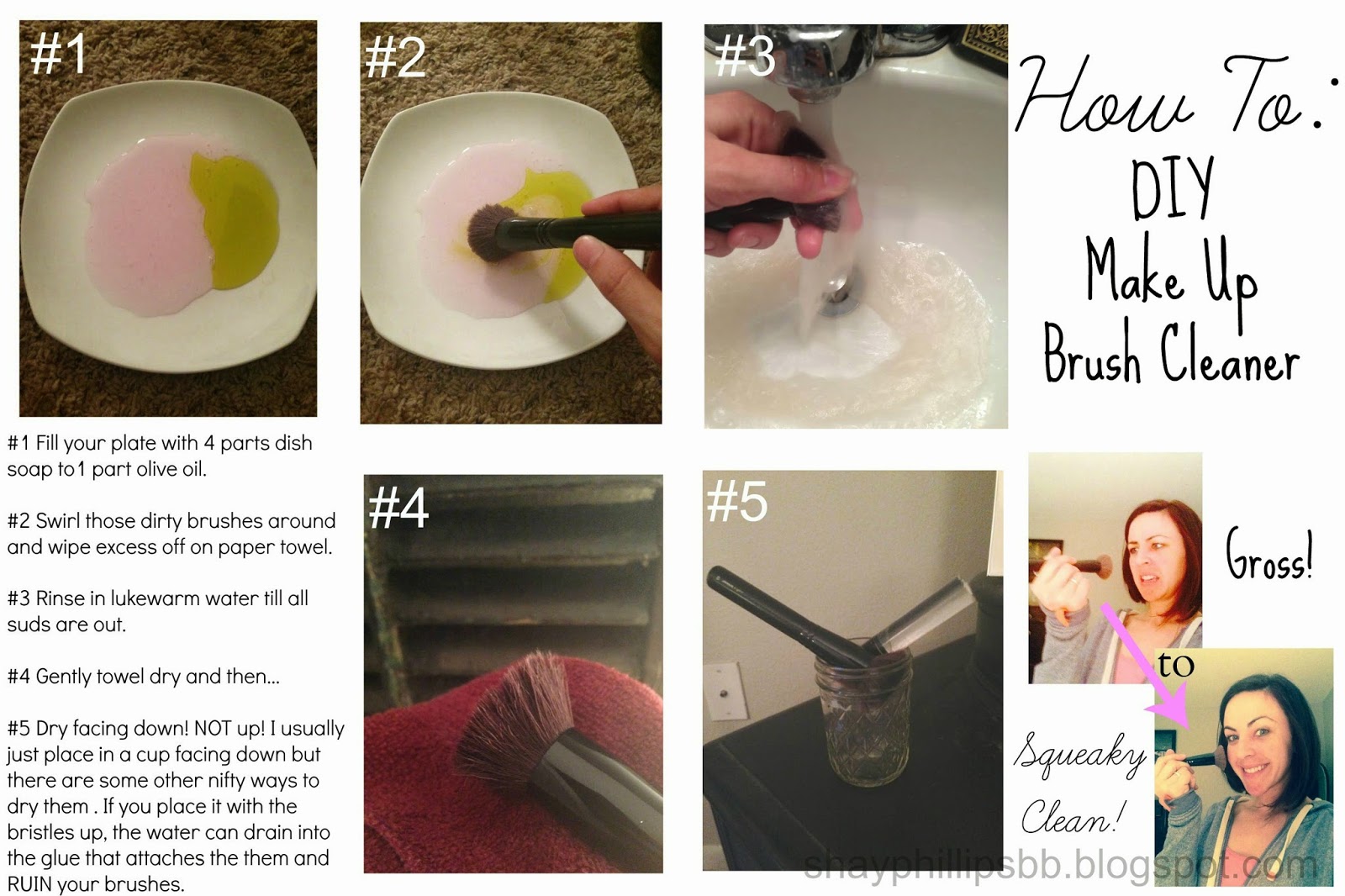 #1

#2

#3

How To:
DIY
Make Up
Brush Cleaner

#1 Fill your plate with 4 parts dish soap to 1 part olive oil.

#2 Swirl those dirty brushes around and wipe excess off on paper towel.

#3 Rinse in lukewarm water till all suds are out.

#4 Gently towel dry and then...

#5 Dry facing down! NOT up! I usually just place in a cup facing down but there are some other nifty ways to dry them . If you place it with the bristles up, the water can drain into the glue that attaches the them and RUIN your brushes.

#4

#5

Gross!

to

Squeaky Clean!

shayphillipsbb.blogspot.com