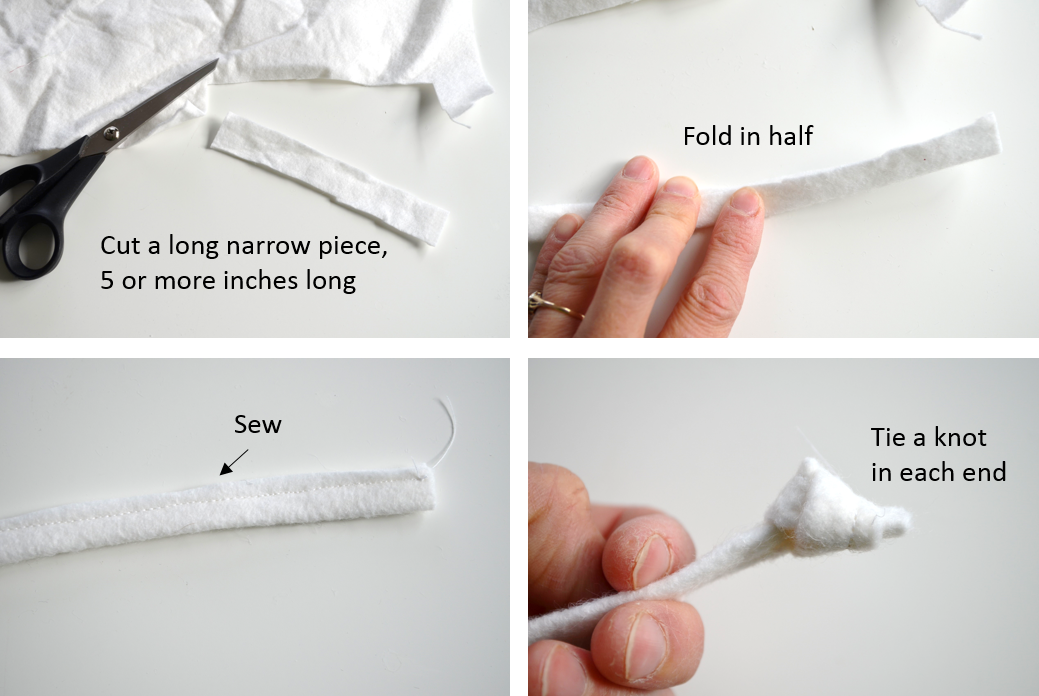 Cut a long narrow piece, 5 or more inches long

Fold in half

Sew

Tie a knot in each end