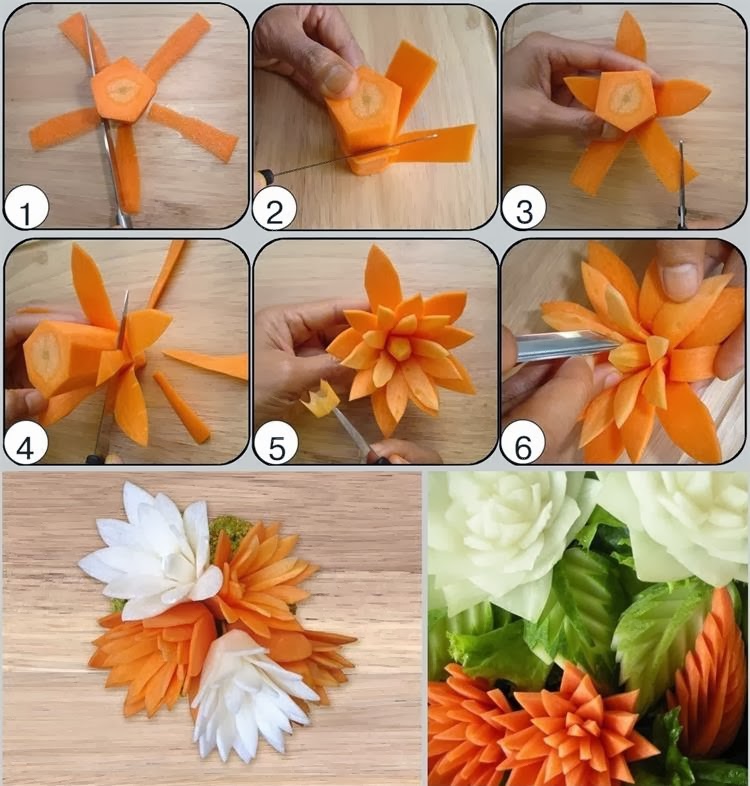 1
2
3
4
5
6