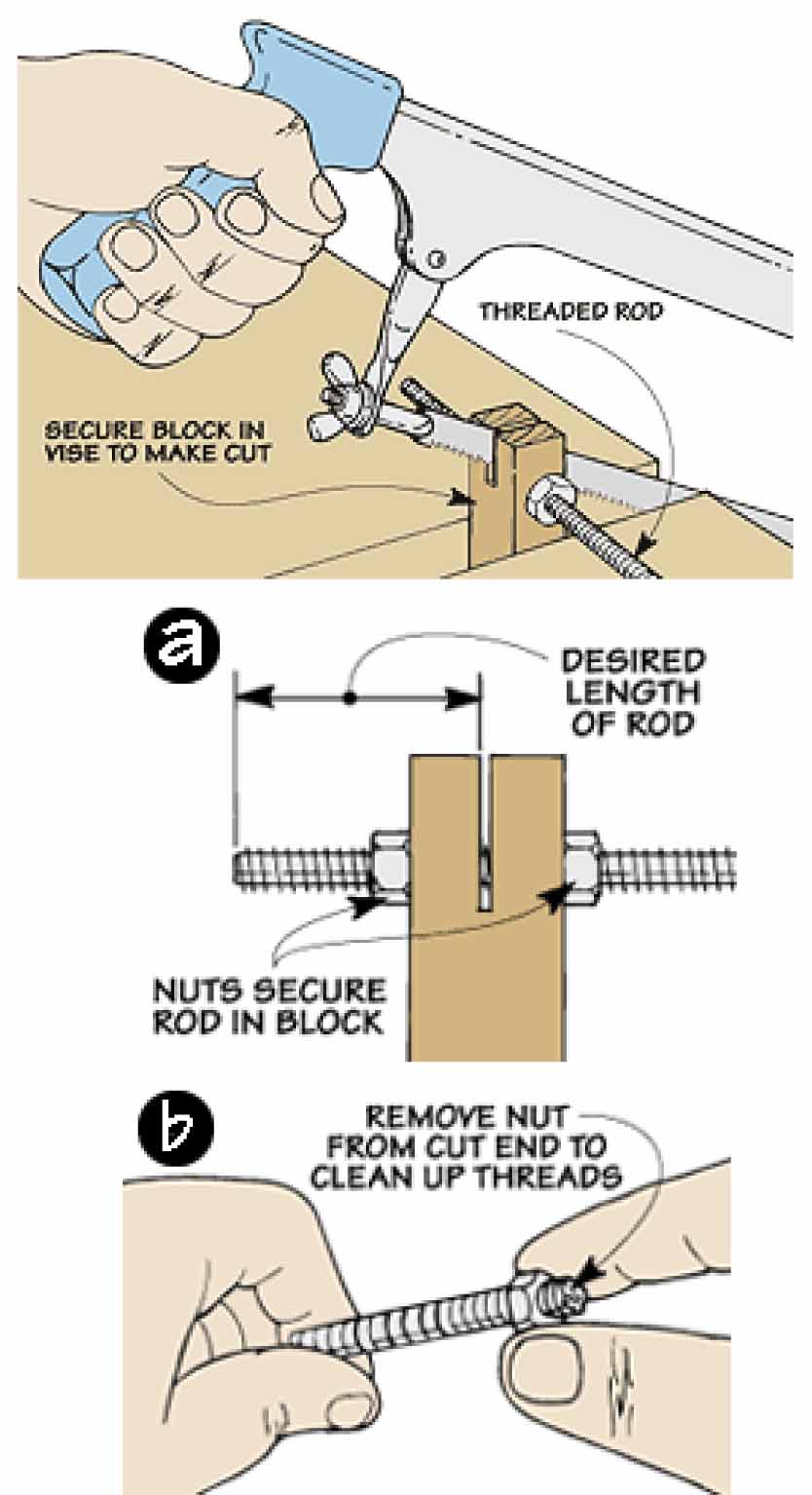 THREADED ROD

SECURE BLOCK IN VISE TO MAKE CUT

a

DESIRED LENGTH OF ROD

NUTS SECURE ROD IN BLOCK

b

REMOVE NUT FROM CUT END TO CLEAN UP THREADS