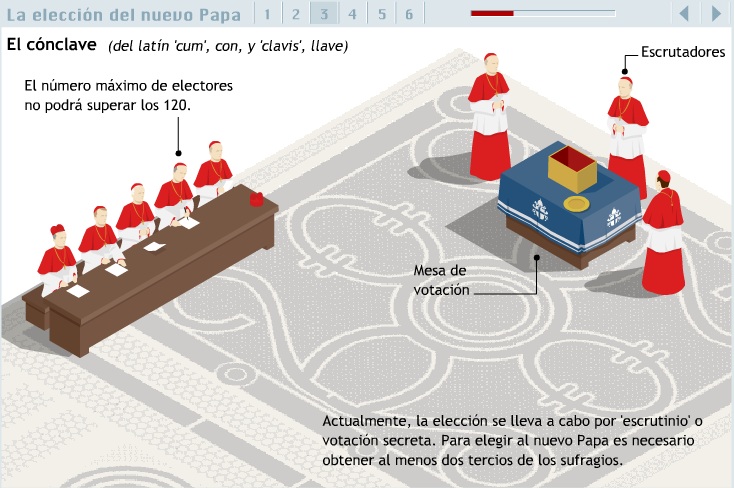 La elección del nuevo Papa 1 2 3 4 5 6

El cónclave (del latín 'cum', con, y 'clavis', llave)

El número máximo de electores no podrá superar los 120.

Escrutadores

Mesa de votación

Actualmente, la elección se lleva a cabo por 'escrutinio' o votación secreta. Para elegir al nuevo Papa es necesario obtener al menos dos tercios de los sufragios.