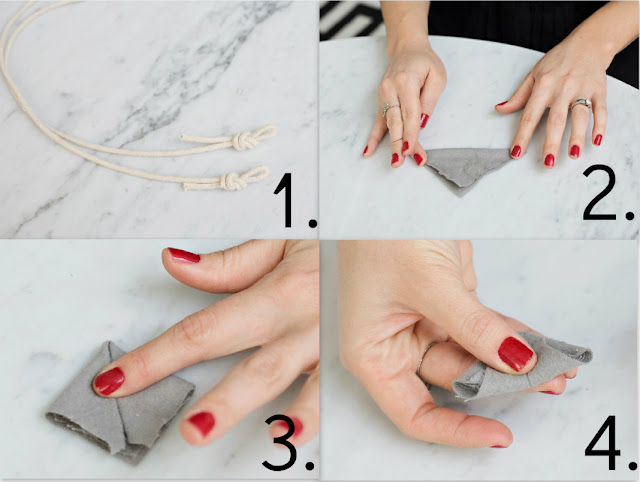 1.

2.

3.

4.