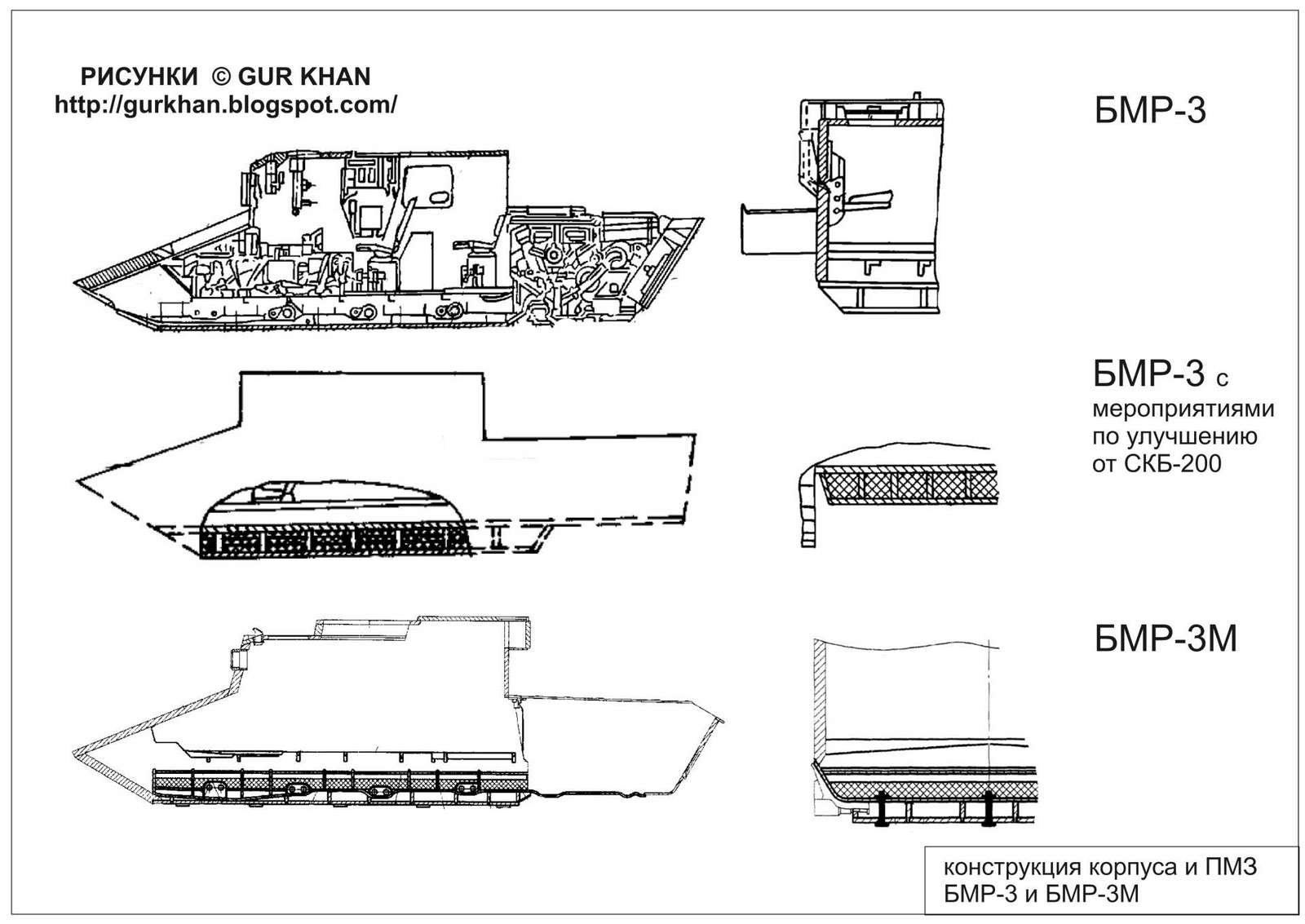 РИСУНКИ © GUR KHAN
http://gurkhan.blogspot.com/

БМР-3

БМР-3 с мероприятиями по улучшению от СКБ-200

БМР-3М

конструкция корпуса и ПМЗ БМР-3 и БМР-3М