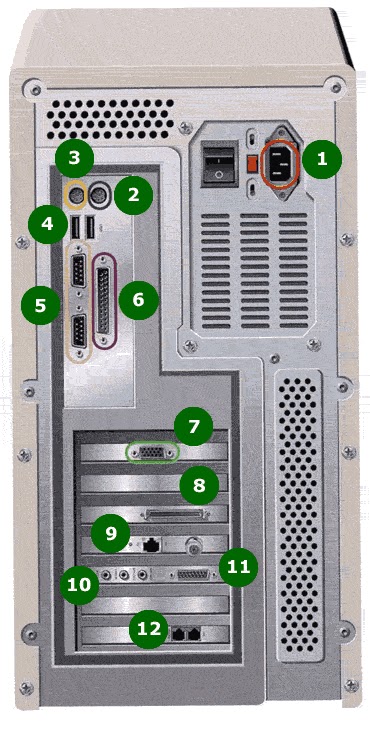 3
1
2
4
5
6
7
8
9
11
10
12