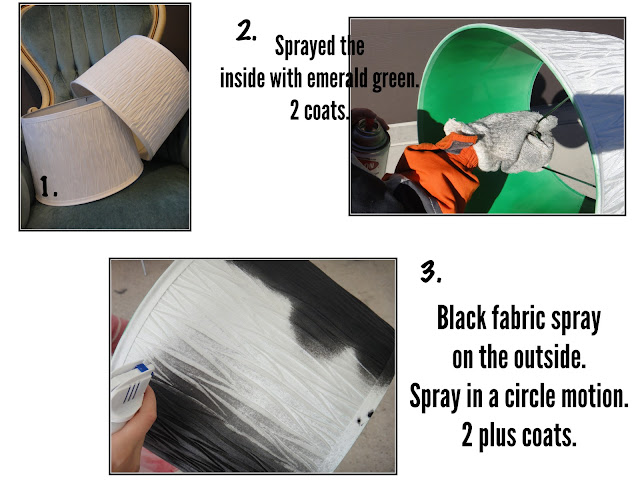 1.

2. Sprayed the inside with emerald green. 2 coats.

3. Black fabric spray on the outside. Spray in a circle motion. 2 plus coats.