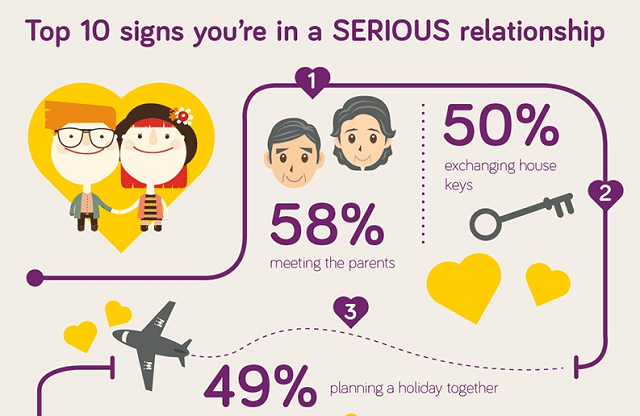 Top 10 signs you're in a SERIOUS relationship

1

58%

meeting the parents

50%

exchanging house keys

2

3

49%

planning a holiday together