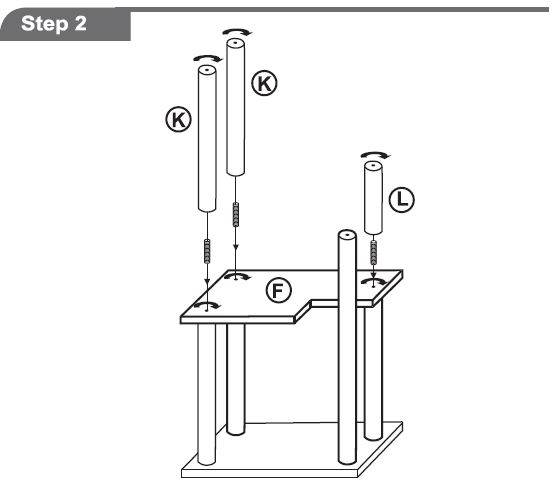 Step 2

K

K

L

F