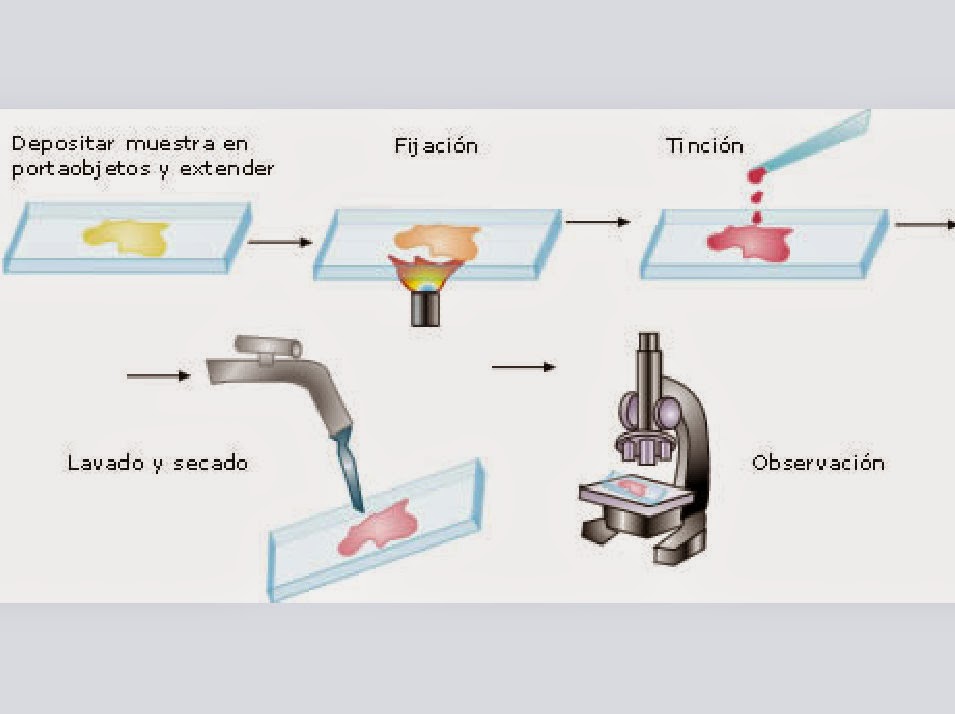 Depositar muestra en portaobjetos y extender

Fijación

Tinción

Lavado y secado

Observación