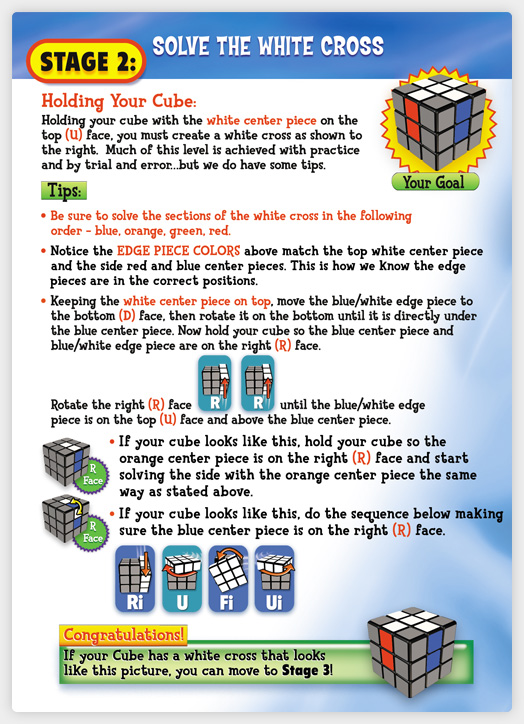 STAGE 2: SOLVE THE WHITE CROSS

Holding Your Cube:

Holding your cube with the white center piece on the top (U) face, you must create a white cross as shown to the right. Much of this level is achieved with practice and by trial and error...but we do have some tips.

Your Goal

Tips:

• Be sure to solve the sections of the white cross in the following order - blue, orange, green, red.

• Notice the EDGE PIECE COLORS above match the top white center piece and the side red and blue center pieces. This is how we know the edge pieces are in the correct positions.

• Keeping the white center piece on top, move the blue/white edge piece to the bottom (D) face, then rotate it on the bottom until it is directly under the blue center piece. Now hold your cube so the blue center piece and blue/white edge piece are on the right (R) face.

Rotate the right (R) face R R until the blue/white edge piece is on the top (U) face and above the blue center piece.

R Face

• If your cube looks like this, hold your cube so the orange center piece is on the right (R) face and start solving the side with the orange center piece the same way as stated above.

R Face

• If your cube looks like this, do the sequence below making sure the blue center piece is on the right (R) face.

Ri U Fi Ui

Congratulations!

If your Cube has a white cross that looks like this picture, you can move to Stage 3!