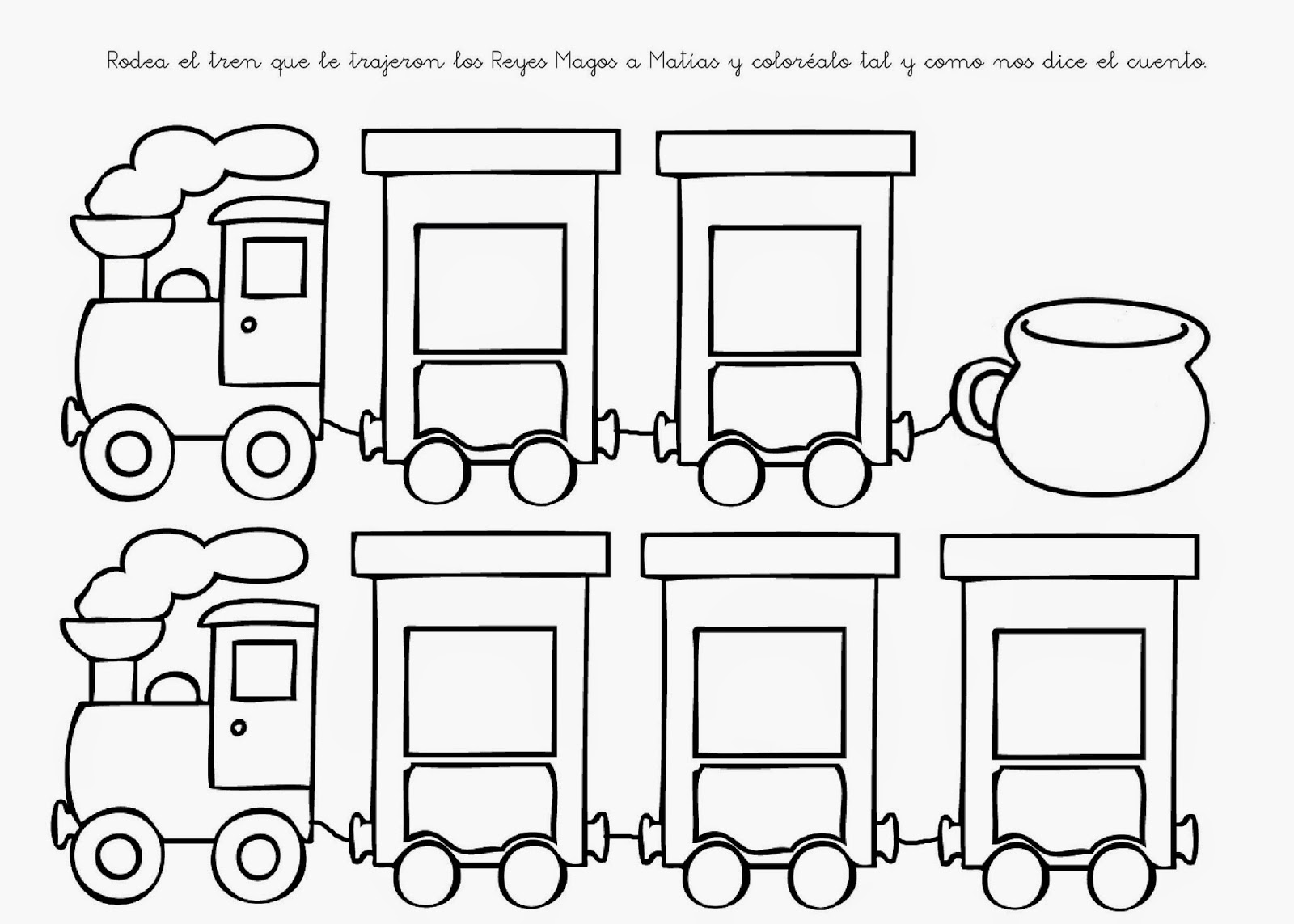 Rodea el tren que le trajeron los Reyes Magos a Matías y coloréalo tal y como nos dice el cuento.