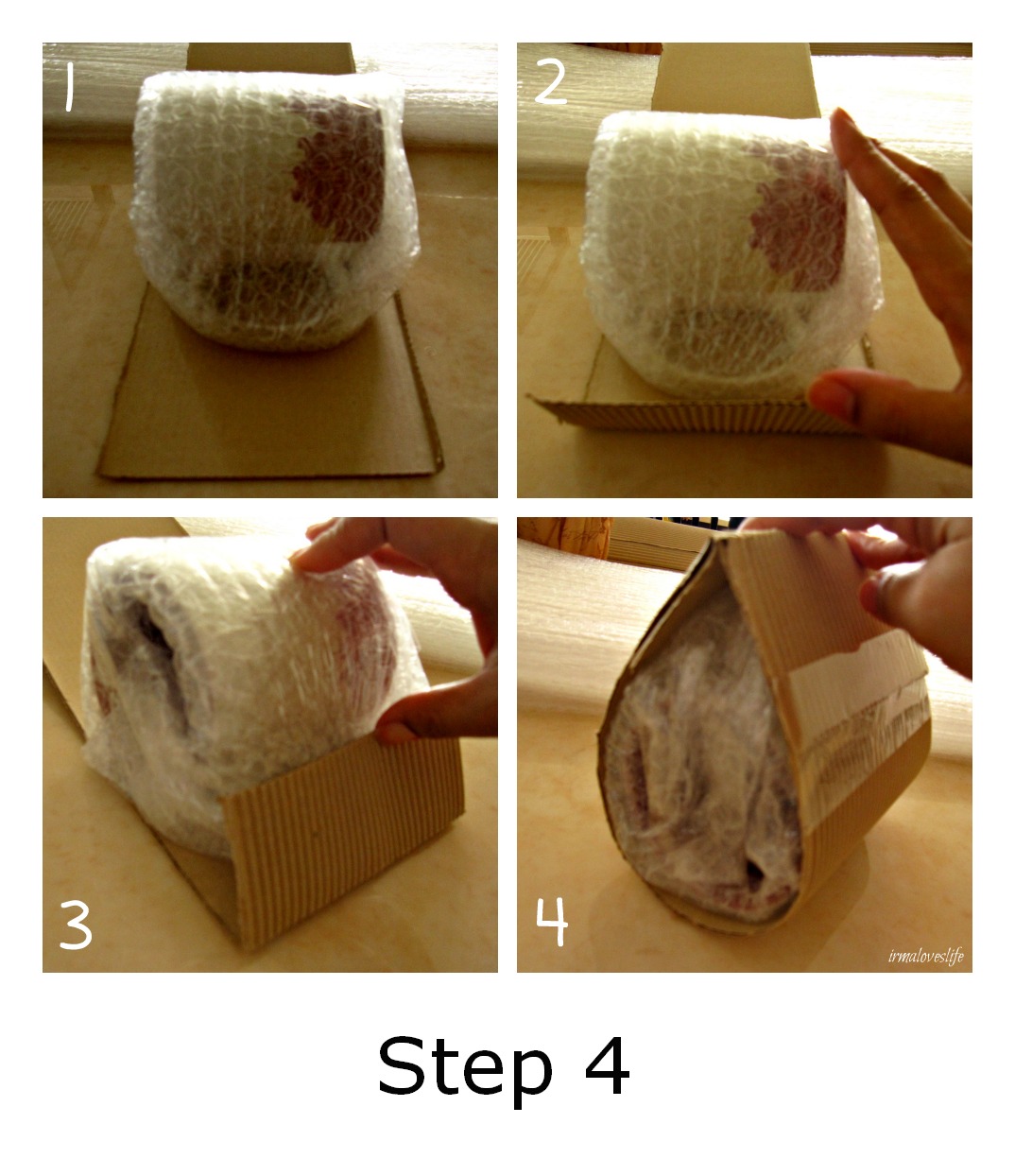 1

2

3

4

irmaloveslife

Step 4