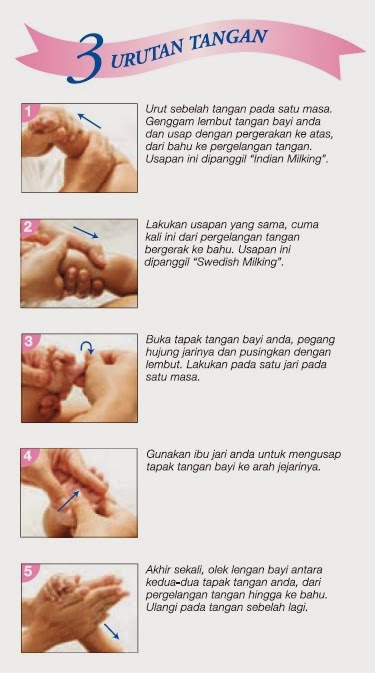 3 URUTAN TANGAN

1
Urut sebelah tangan pada satu masa. Genggam lembut tangan bayi anda dan usap dengan pergerakan ke atas, dari bahu ke pergelangan tangan. Usapan ini dipanggil "Indian Milking".

2
Lakukan usapan yang sama, cuma kali ini dari pergelangan tangan bergerak ke bahu. Usapan ini dipanggil "Swedish Milking".

3
Buka tapak tangan bayi anda, pegang hujung jarinya dan pusingkan dengan lembut. Lakukan pada satu jari pada satu masa.

4
Gunakan ibu jari anda untuk mengusap tapak tangan bayi ke arah jejarinya.

5
Akhir sekali, olek lengan bayi antara kedua-dua tapak tangan anda, dari pergelangan tangan hingga ke bahu. Ulangi pada tangan sebelah lagi.