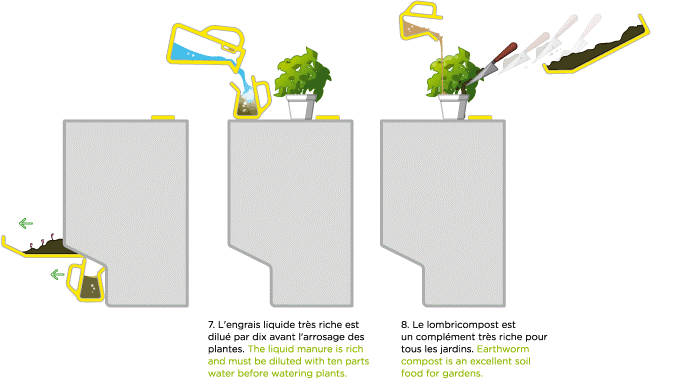 7. L'engrais liquide très riche est dilué par dix avant l'arrosage des plantes. The liquid manure is rich and must be diluted with ten parts water before watering plants.

8. Le lombricompost est un complément très riche pour tous les jardins. Earthworm compost is an excellent soil food for gardens.