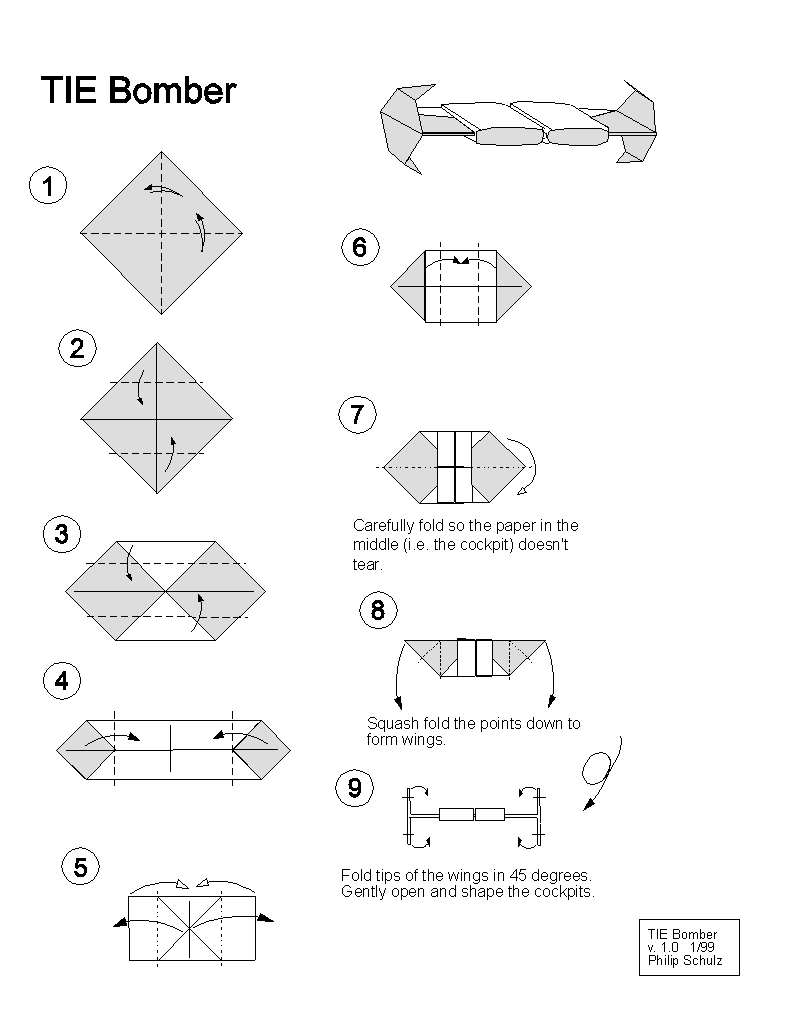 TIE Bomber

1

2

3

4

5

6

7

Carefully fold so the paper in the middle (i.e. the cockpit) doesn't tear.

8

Squash fold the points down to form wings.

9

Fold tips of the wings in 45 degrees. Gently open and shape the cockpits.

TIE Bomber
v. 1.0 1/99
Philip Schulz