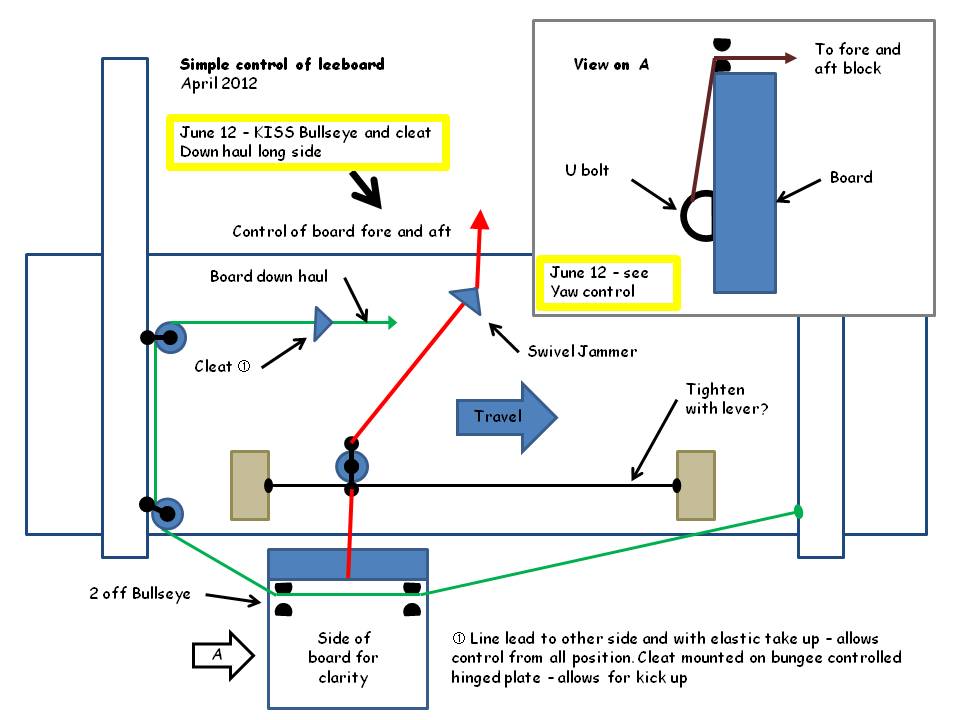 Simple control of leeboard
April 2012

June 12 – KISS Bullseye and cleat
Down haul long side

Control of board fore and aft

View on A

To fore and aft block

U bolt

Board

June 12 – see Yaw control

Board down haul

Cleat ①

Swivel Jammer

Travel

Tighten with lever?

2 off Bullseye

A

Side of board for clarity

① Line lead to other side and with elastic take up – allows control from all position. Cleat mounted on bungee controlled hinged plate – allows for kick up